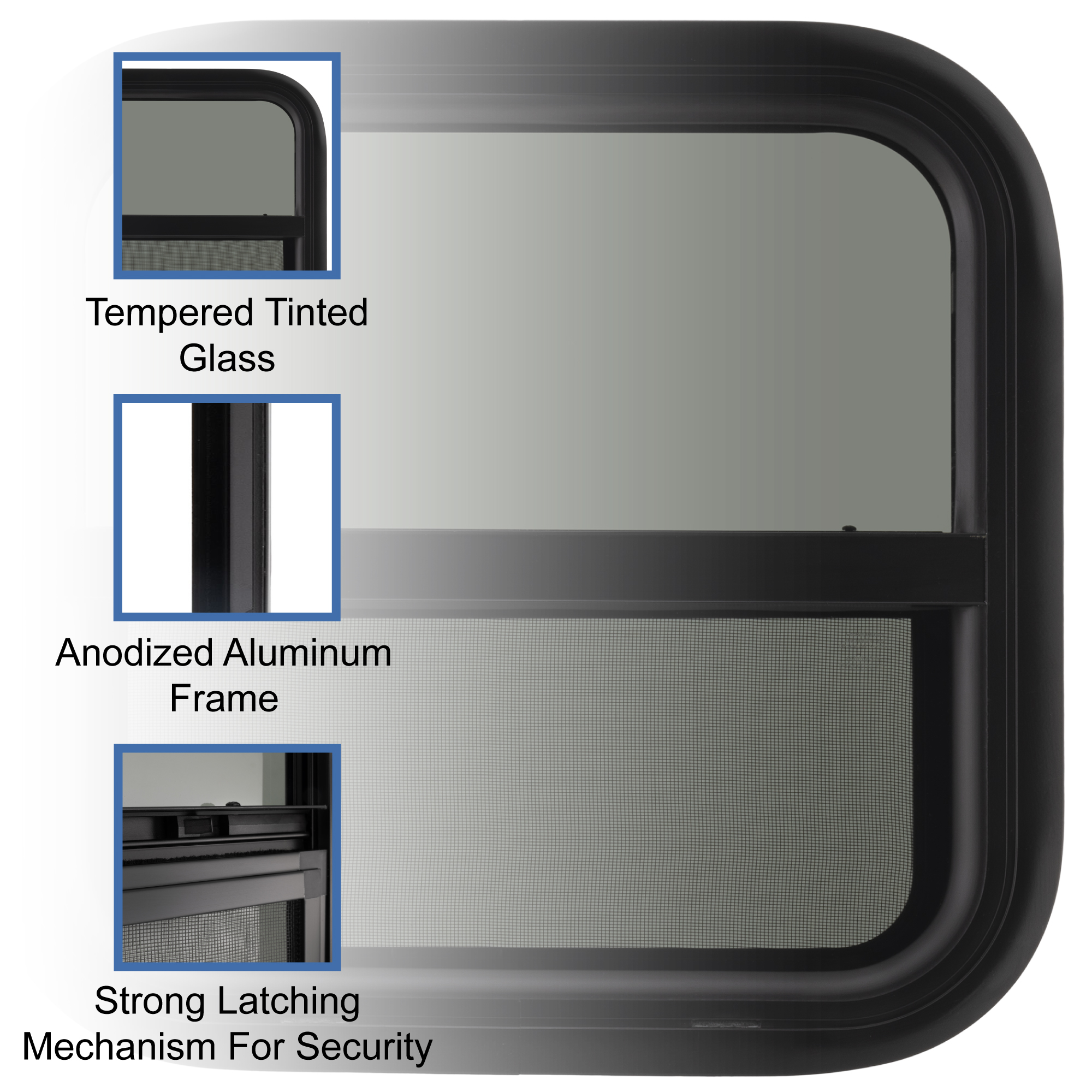 Tempered Tinted Glass

Anodized Aluminum Frame

Strong Latching Mechanism For Security