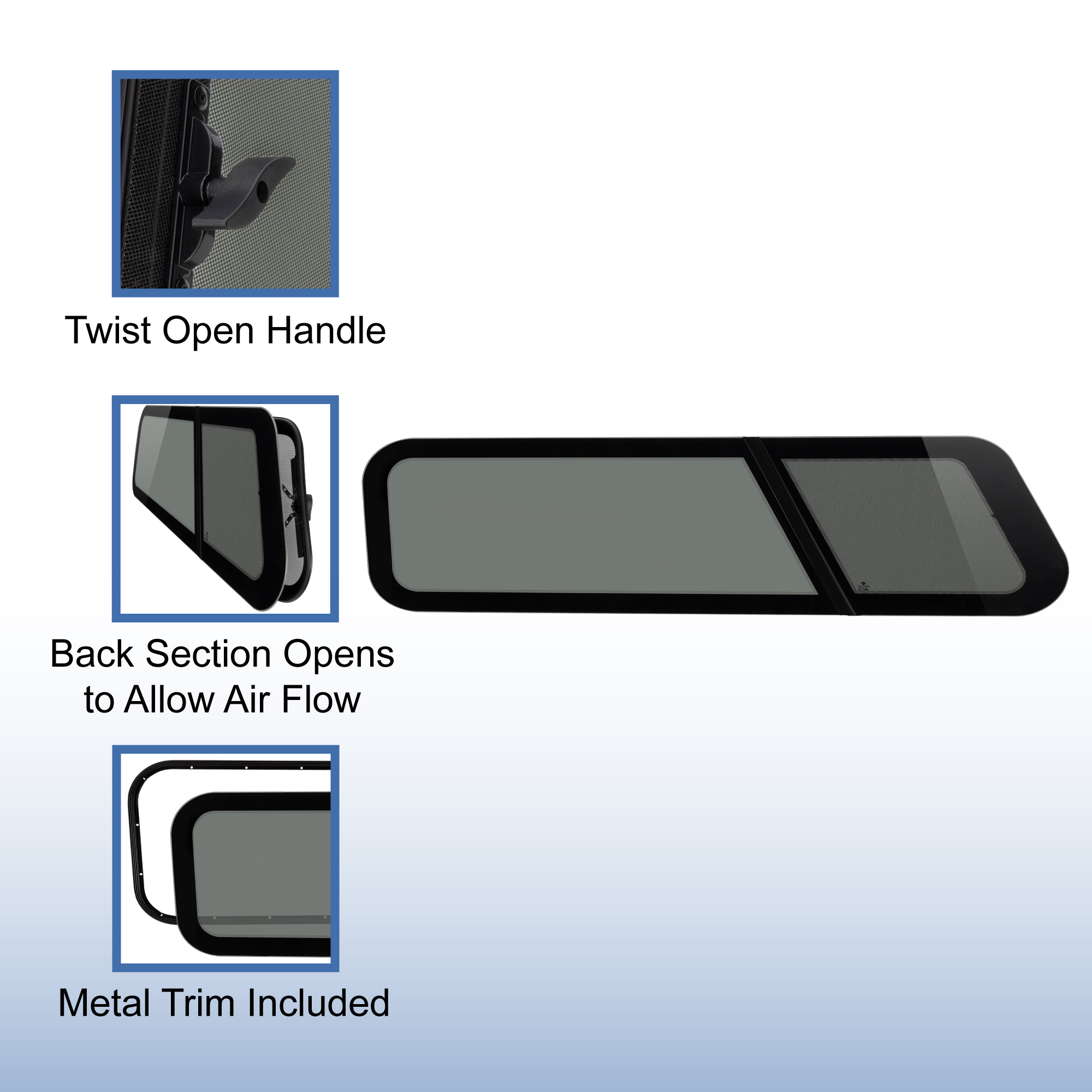 Twist Open Handle

Back Section Opens to Allow Air Flow

Metal Trim Included