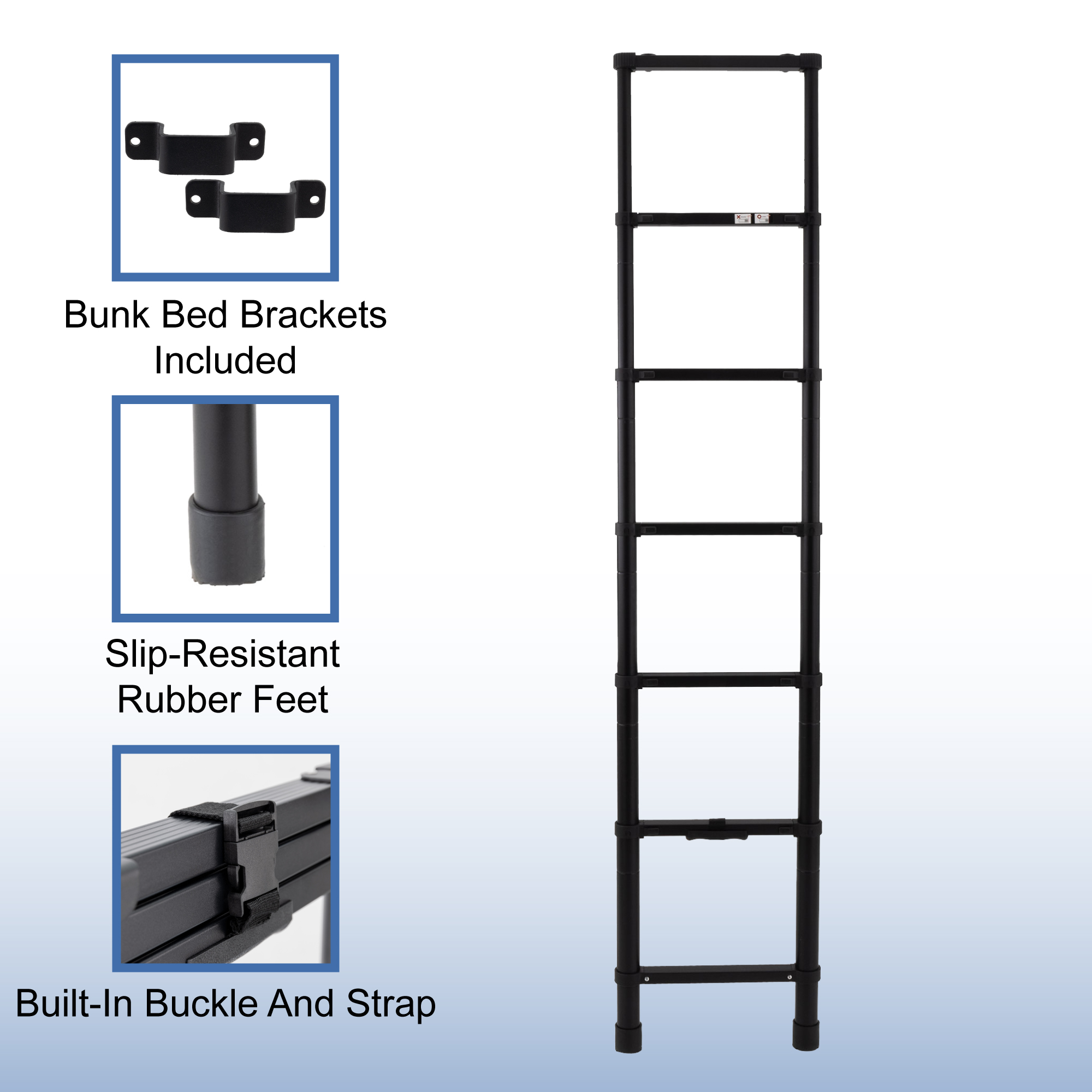 Bunk Bed Brackets Included

Slip-Resistant Rubber Feet

Built-In Buckle And Strap