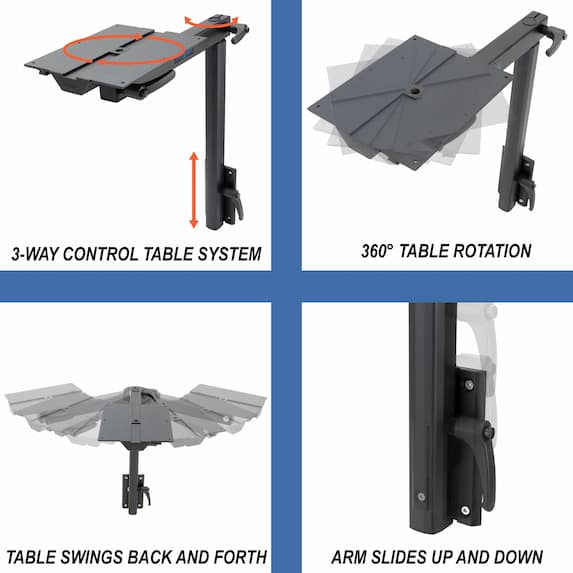 3-WAY CONTROL TABLE SYSTEM

360° TABLE ROTATION

TABLE SWINGS BACK AND FORTH

ARM SLIDES UP AND DOWN