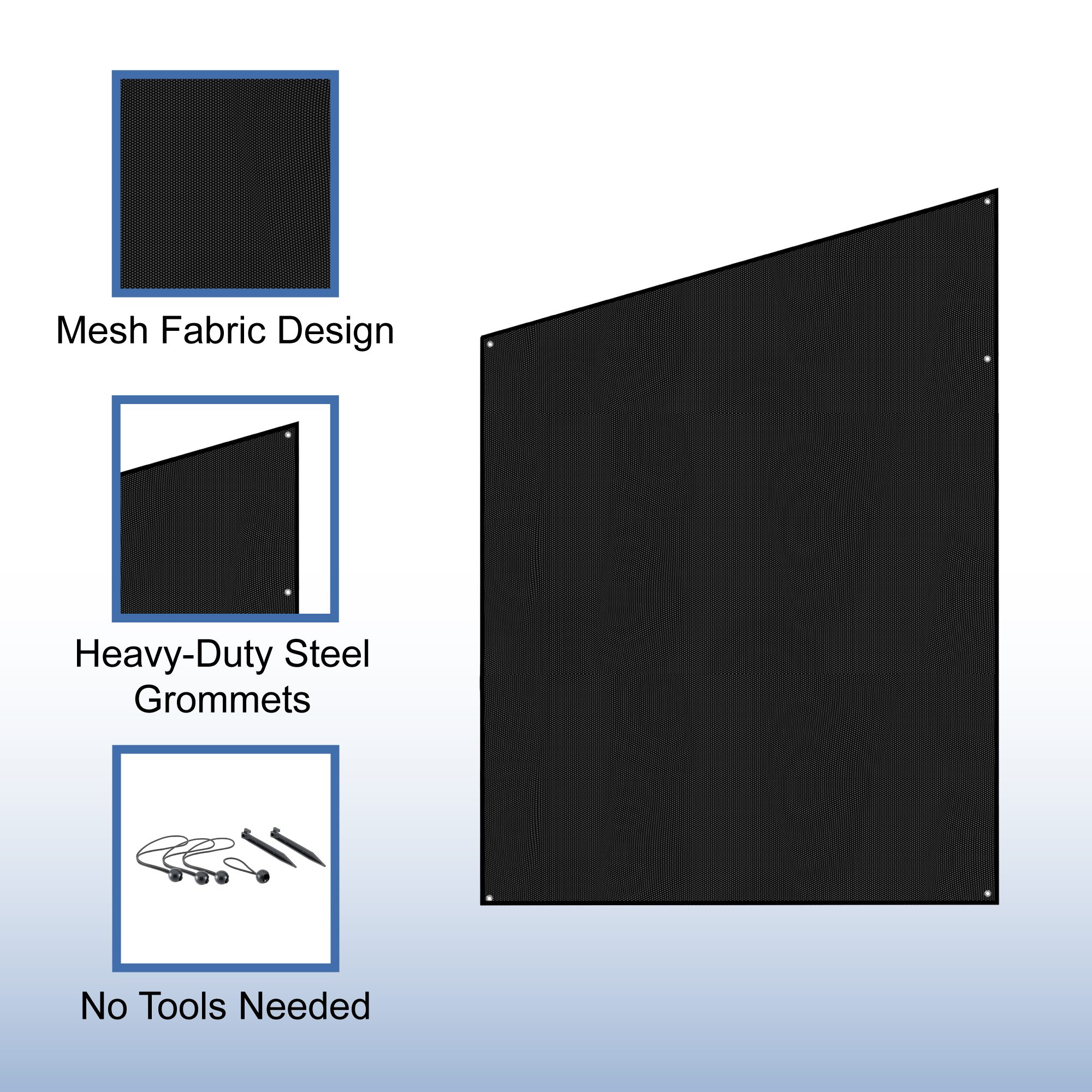 Mesh Fabric Design

Heavy-Duty Steel Grommets

No Tools Needed