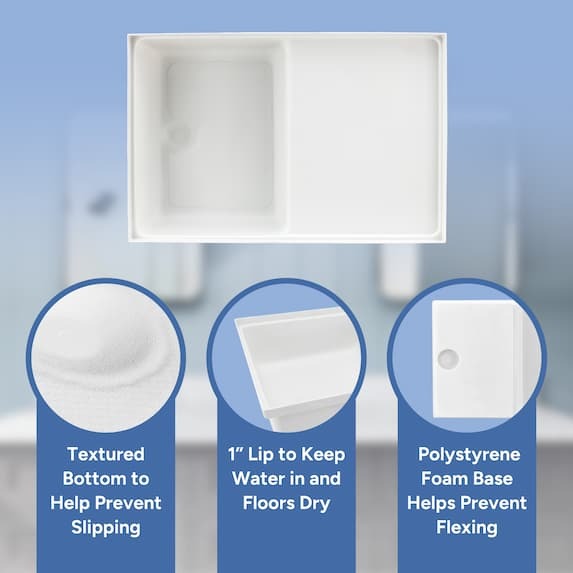 Textured Bottom to Help Prevent Slipping

1" Lip to Keep Water in and Floors Dry

Polystyrene Foam Base Helps Prevent Flexing