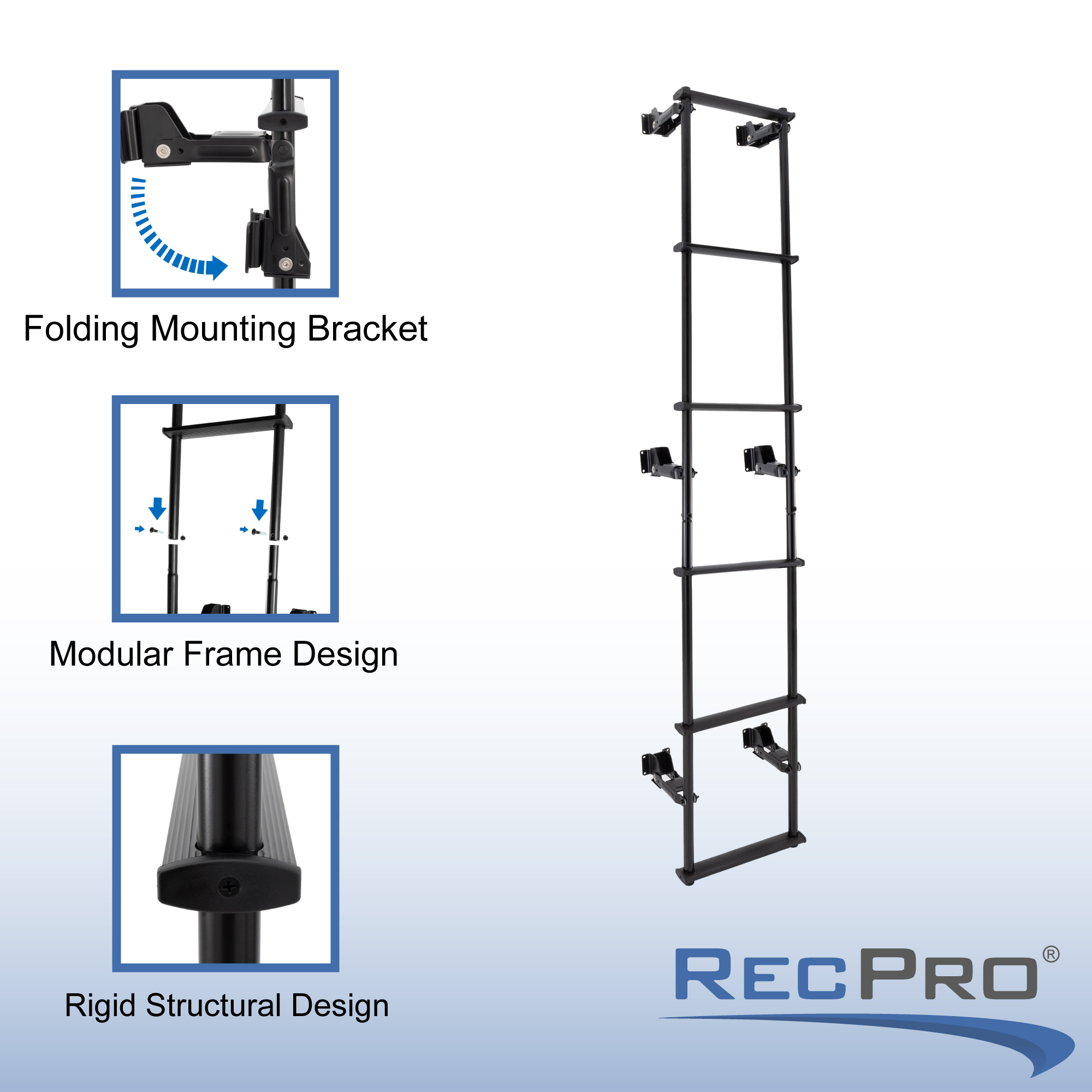 Folding Mounting Bracket

Modular Frame Design

Rigid Structural Design

RecPro®