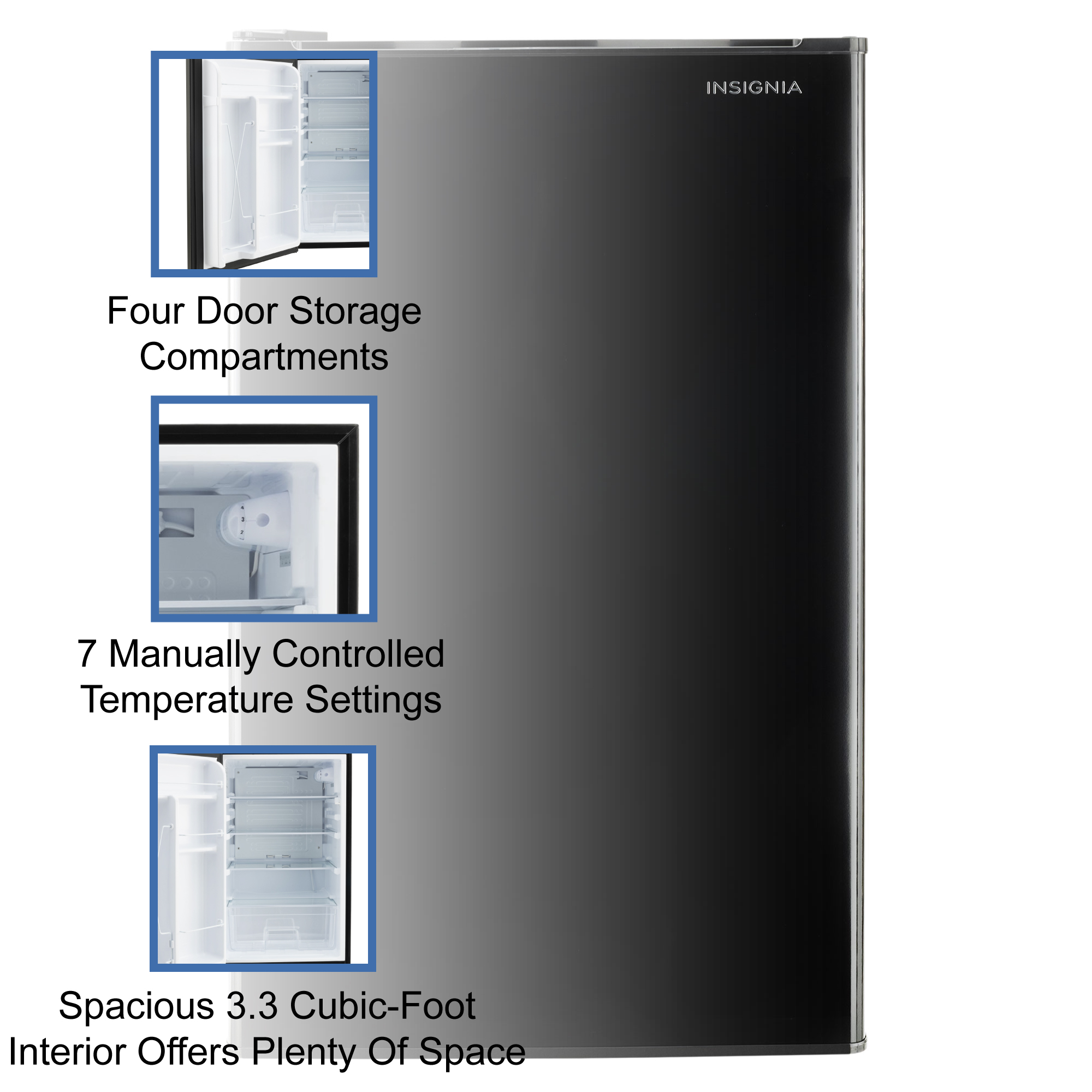 INSIGNIA

Four Door Storage Compartments

4
3
2

7 Manually Controlled Temperature Settings

Spacious 3.3 Cubic-Foot Interior Offers Plenty Of Space