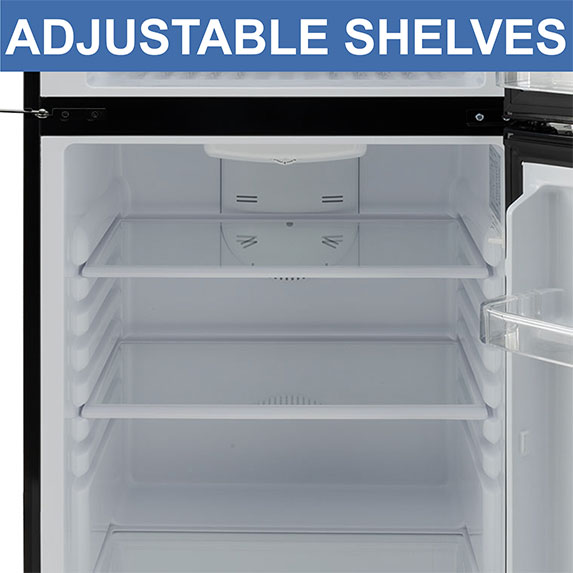 ADJUSTABLE SHELVES