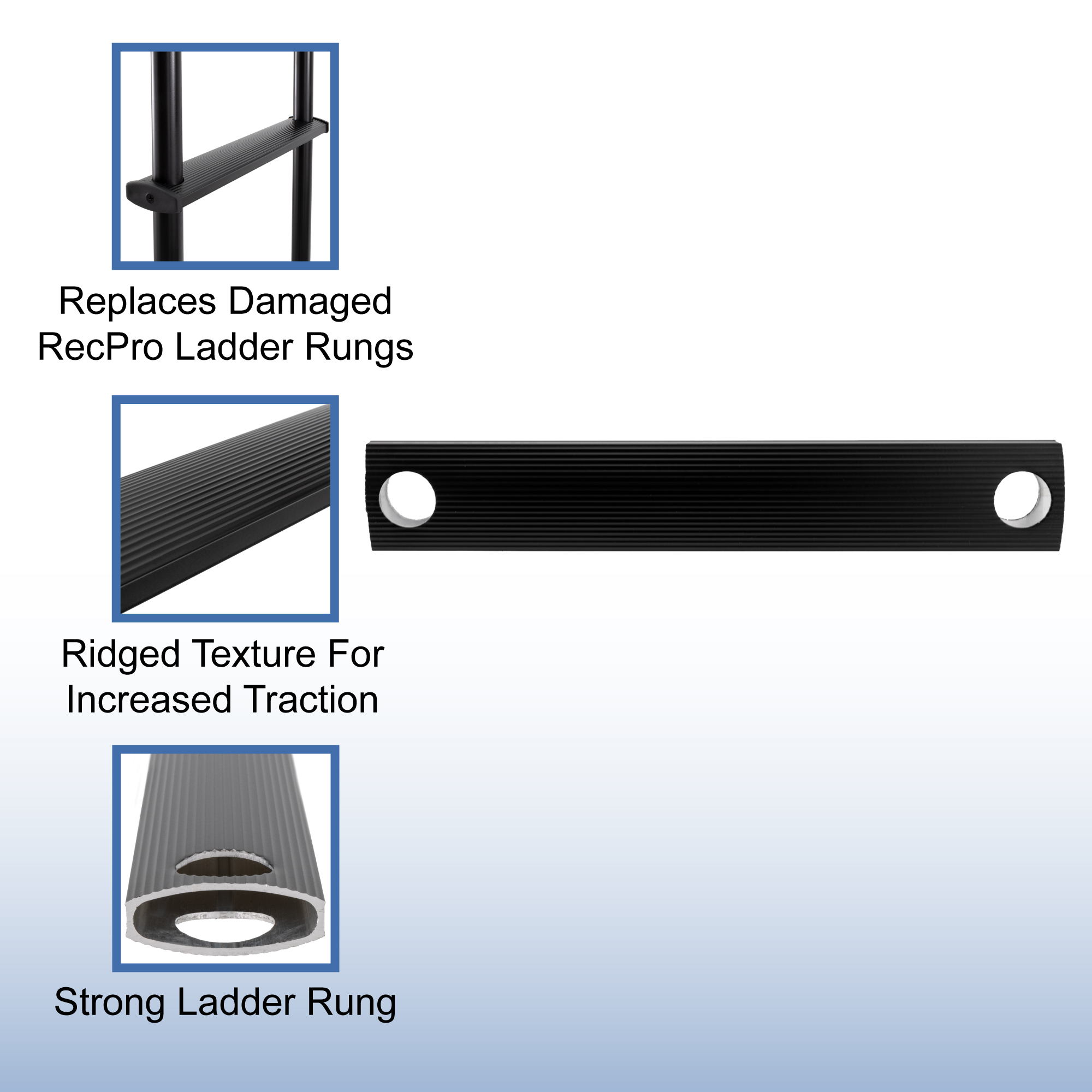 Replaces Damaged RecPro Ladder Rungs

Ridged Texture For Increased Traction

Strong Ladder Rung