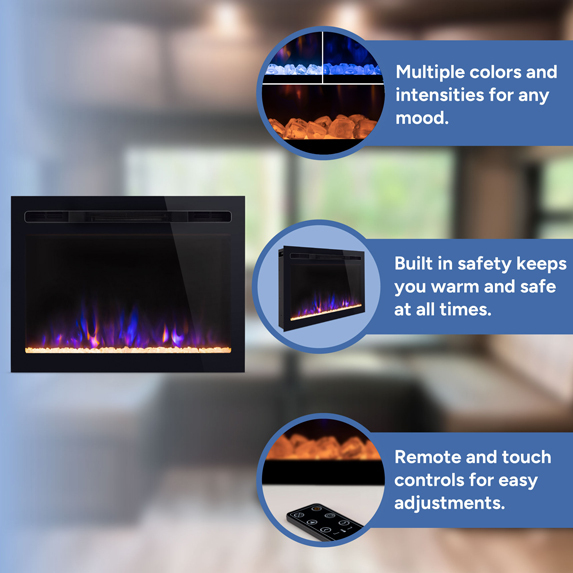 Multiple colors and intensities for any mood.

Built in safety keeps you warm and safe at all times.

Remote and touch controls for easy adjustments.