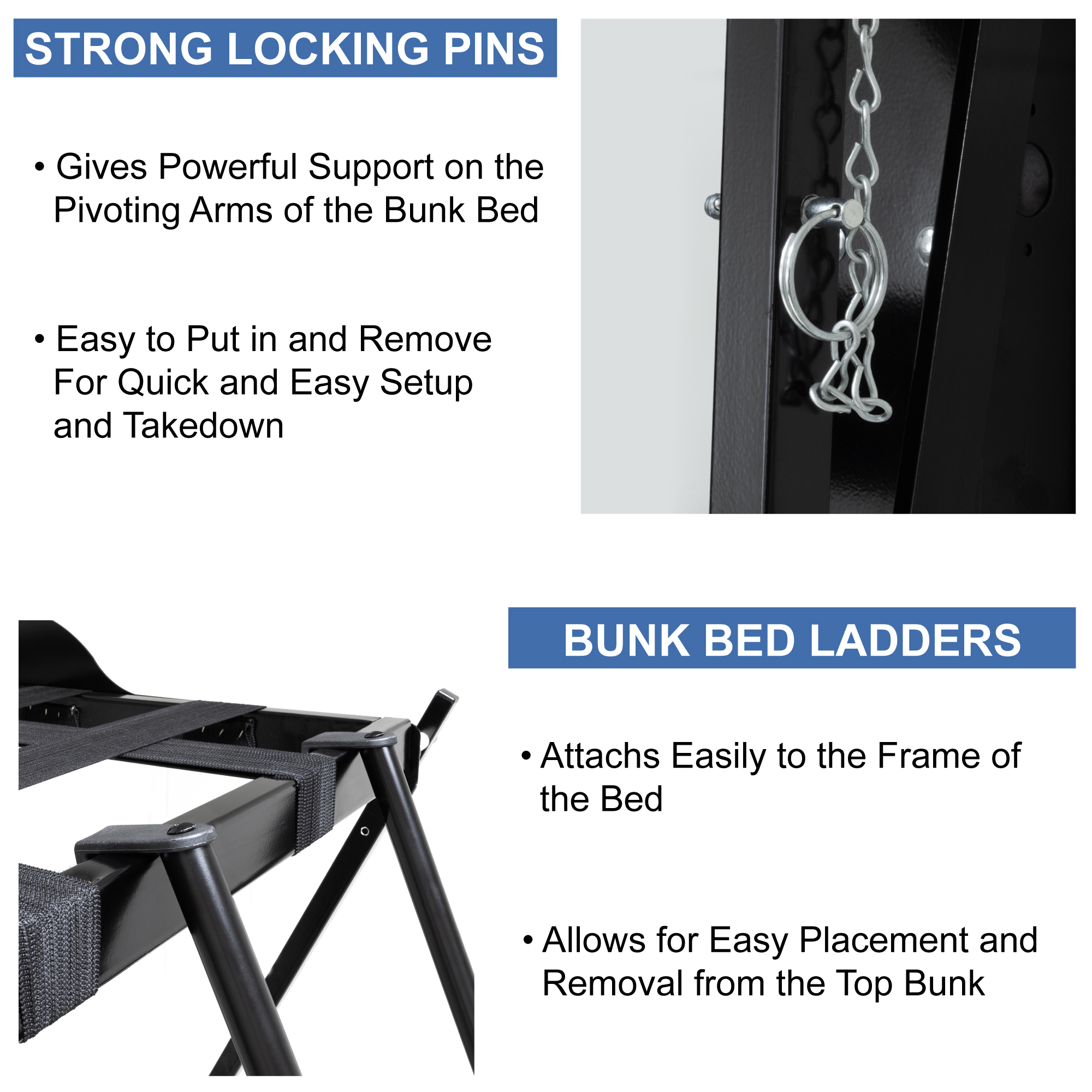 STRONG LOCKING PINS

• Gives Powerful Support on the Pivoting Arms of the Bunk Bed

• Easy to Put in and Remove For Quick and Easy Setup and Takedown

BUNK BED LADDERS

• Attachs Easily to the Frame of the Bed

• Allows for Easy Placement and Removal from the Top Bunk