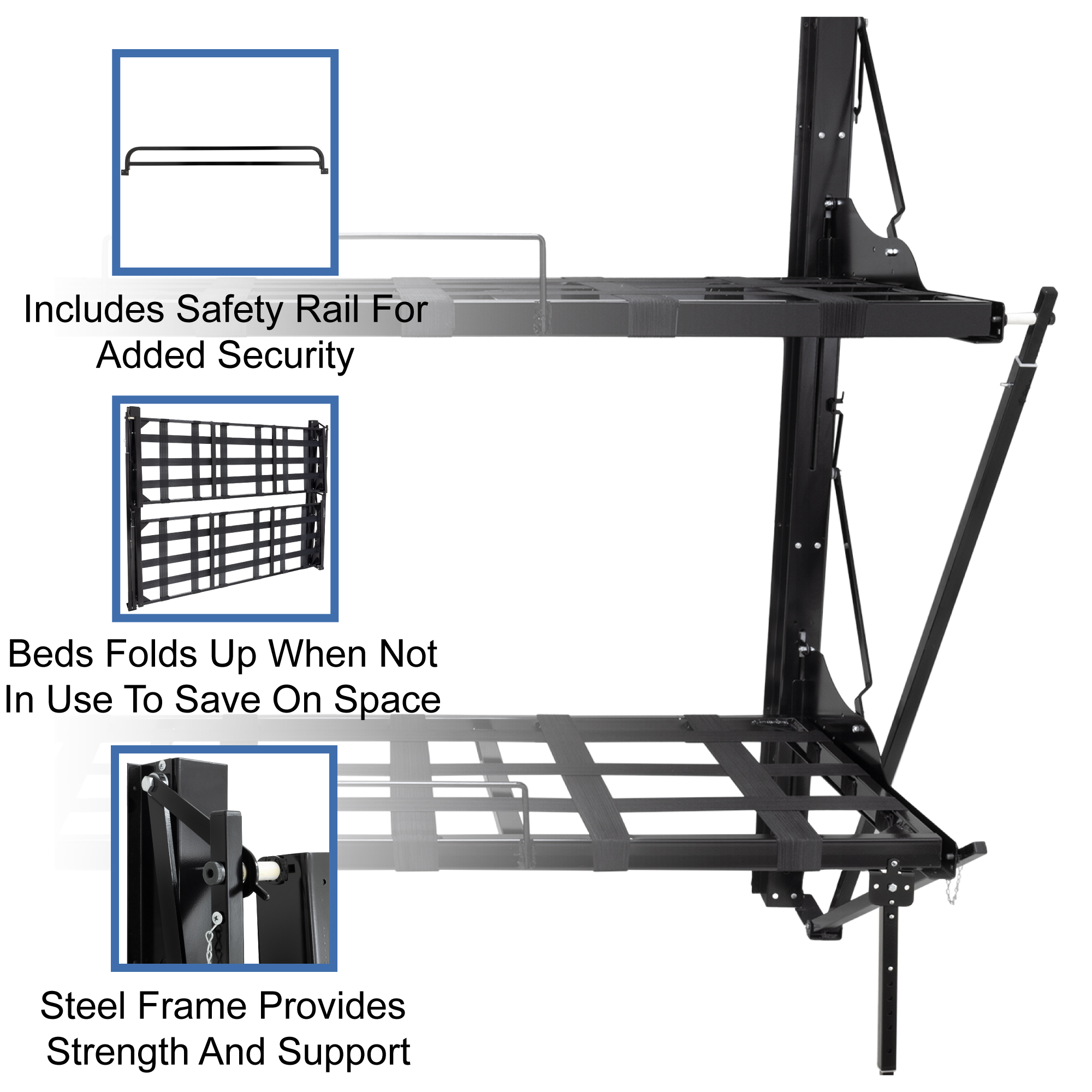 Includes Safety Rail For Added Security

Beds Folds Up When Not In Use To Save On Space

Steel Frame Provides Strength And Support