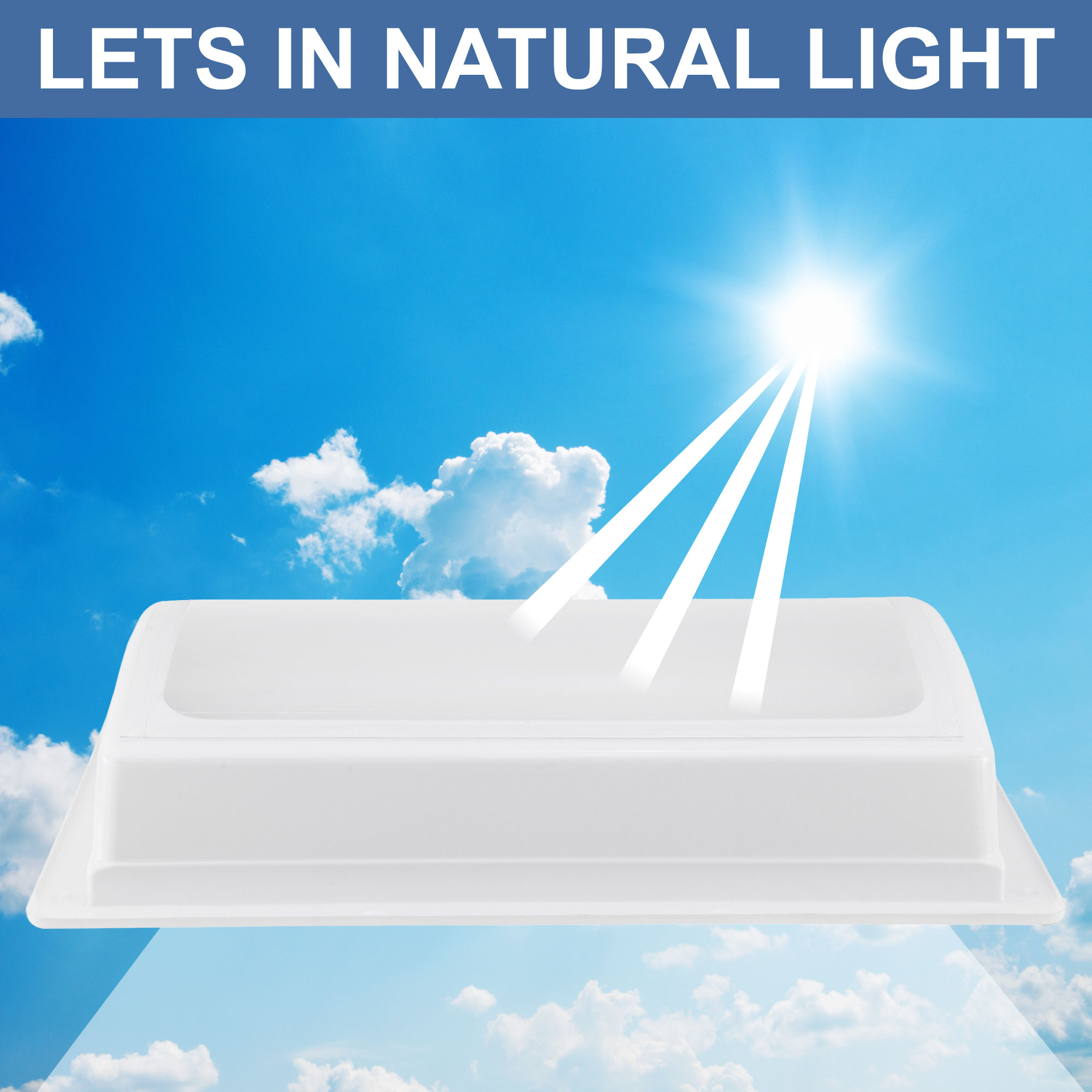 LETS IN NATURAL LIGHT