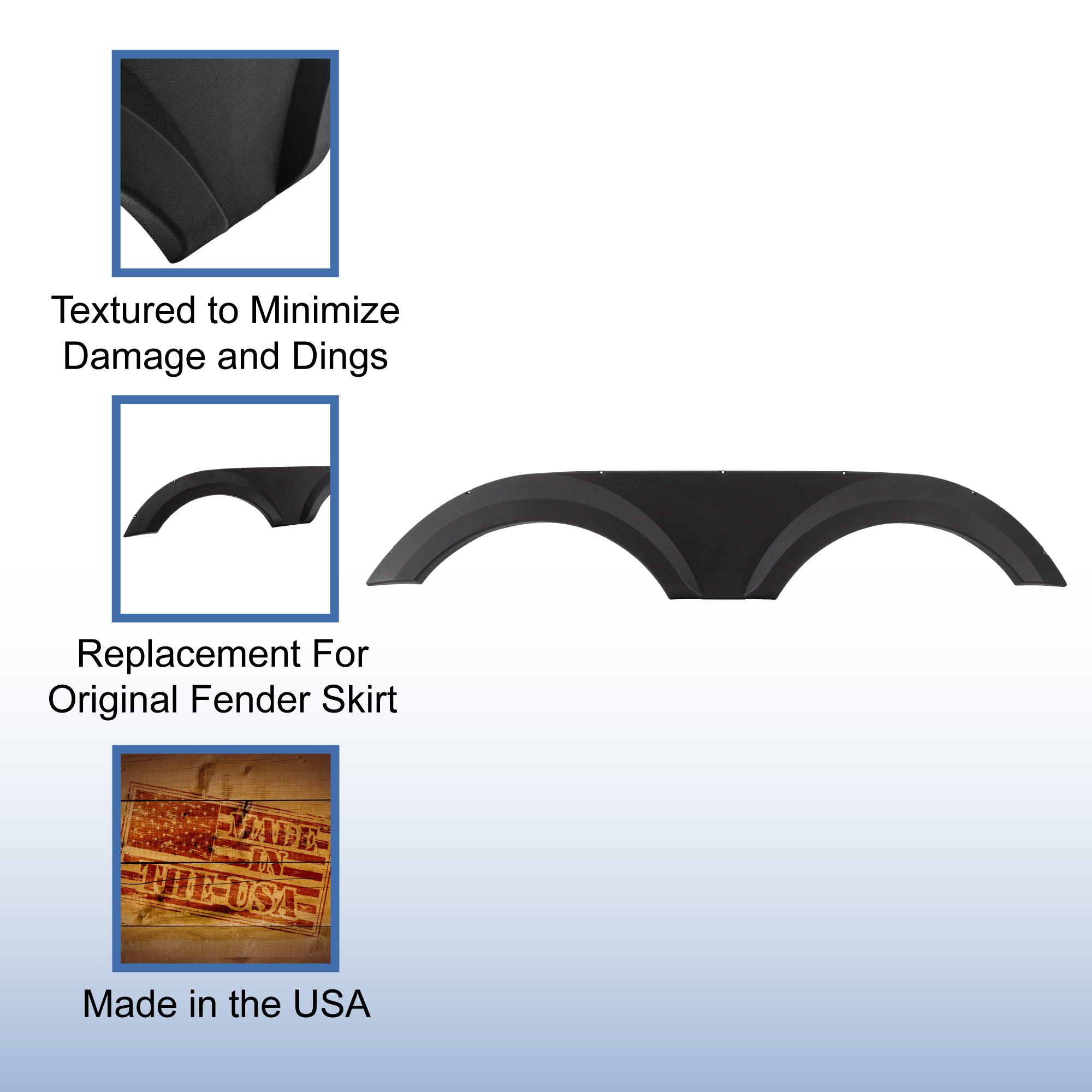 Textured to Minimize Damage and Dings

Replacement For Original Fender Skirt

MADE IN THE USA

Made in the USA