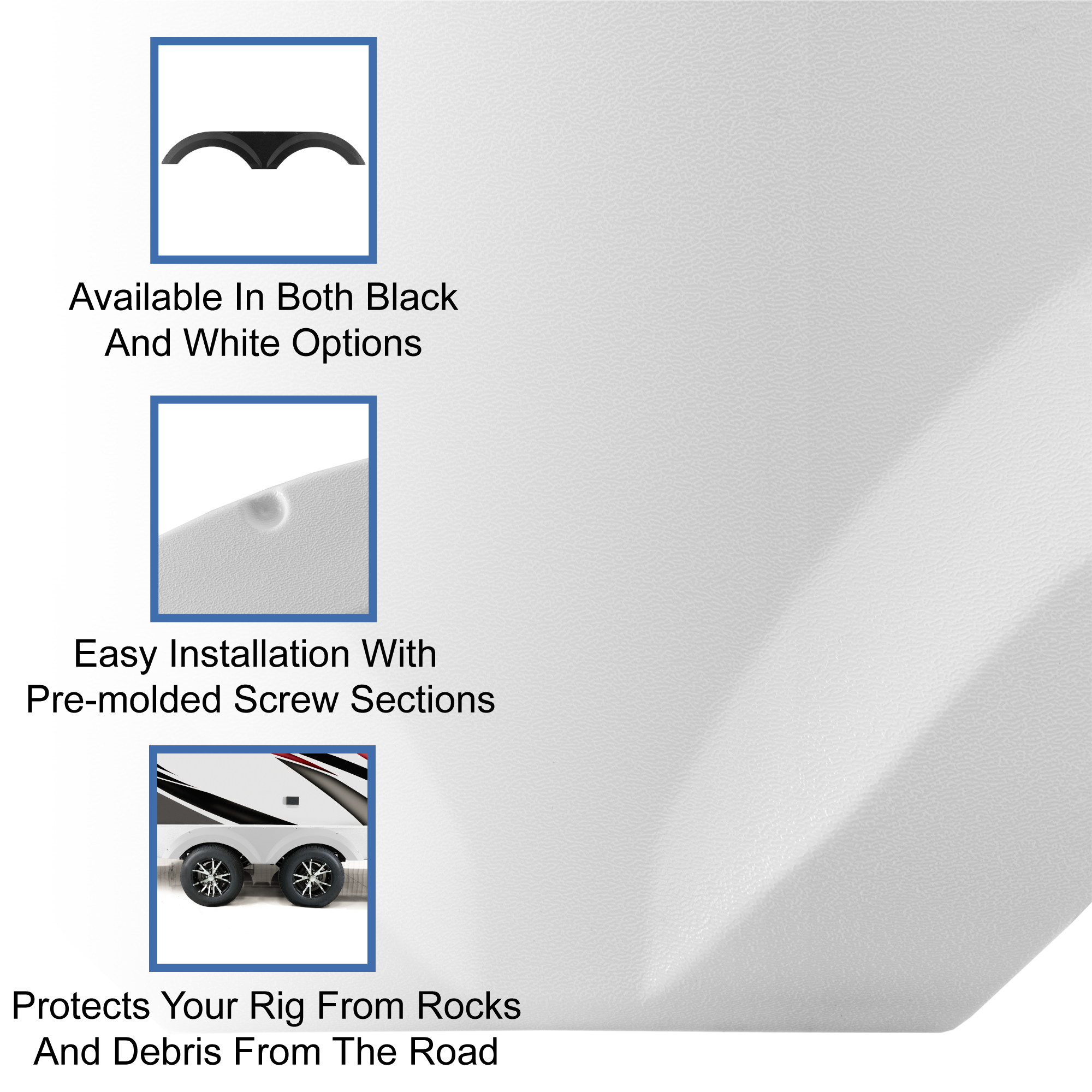 Available In Both Black And White Options

Easy Installation With Pre-molded Screw Sections

Protects Your Rig From Rocks And Debris From The Road