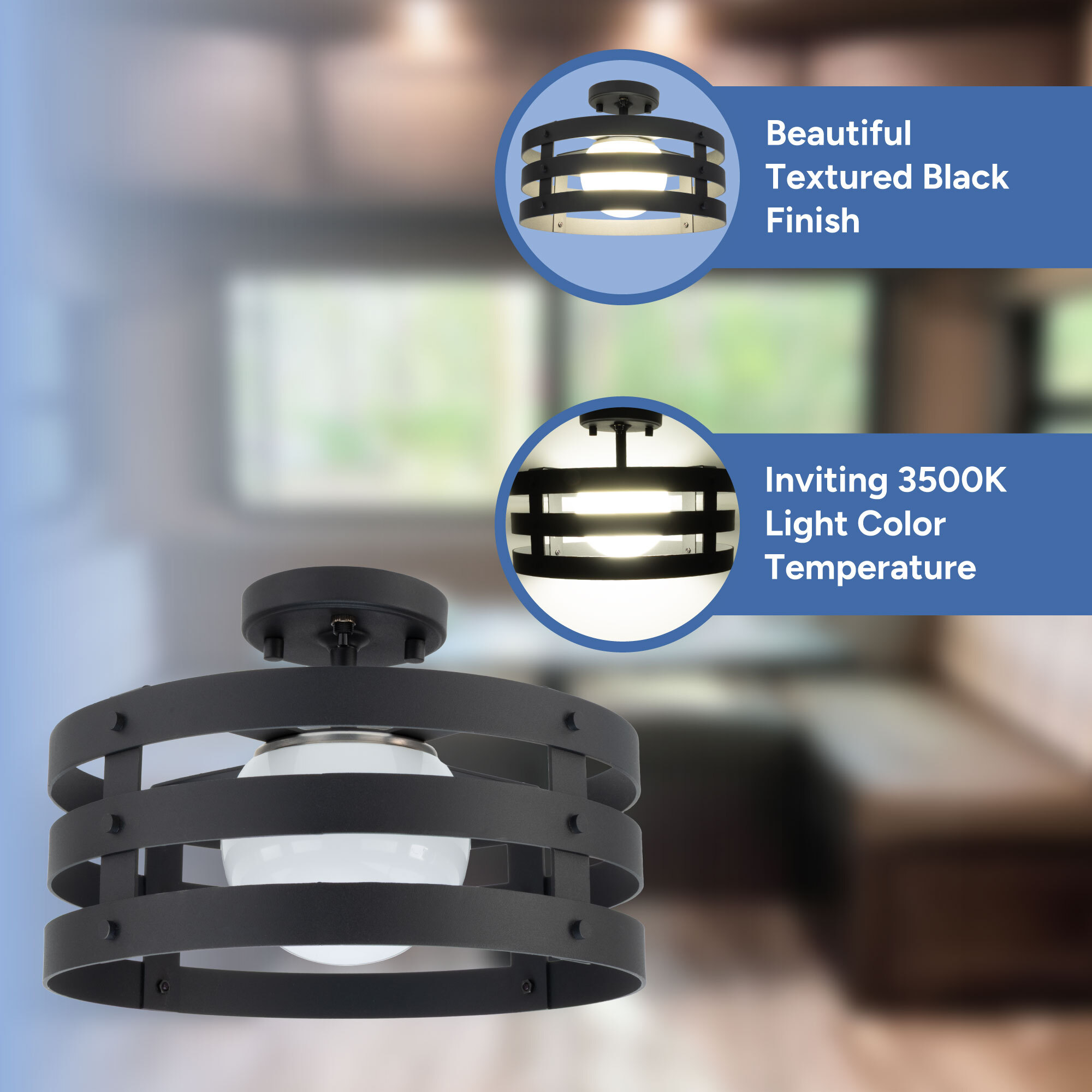 Beautiful Textured Black Finish

Inviting 3500K Light Color Temperature