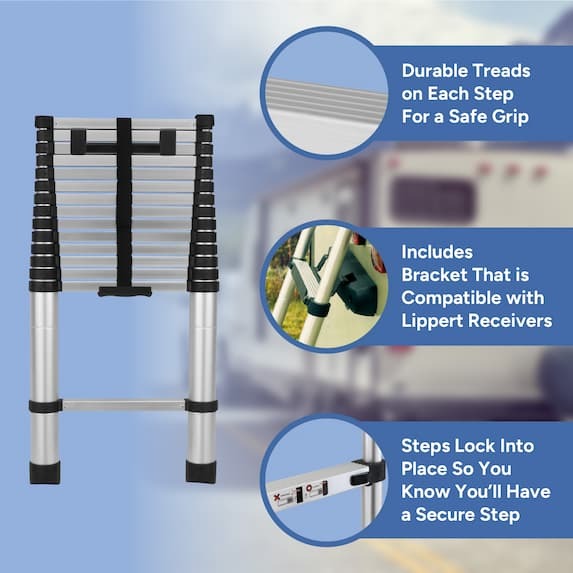 Durable Treads on Each Step For a Safe Grip

Includes Bracket That is Compatible with Lippert Receivers

Steps Lock Into Place So You Know You'll Have a Secure Step