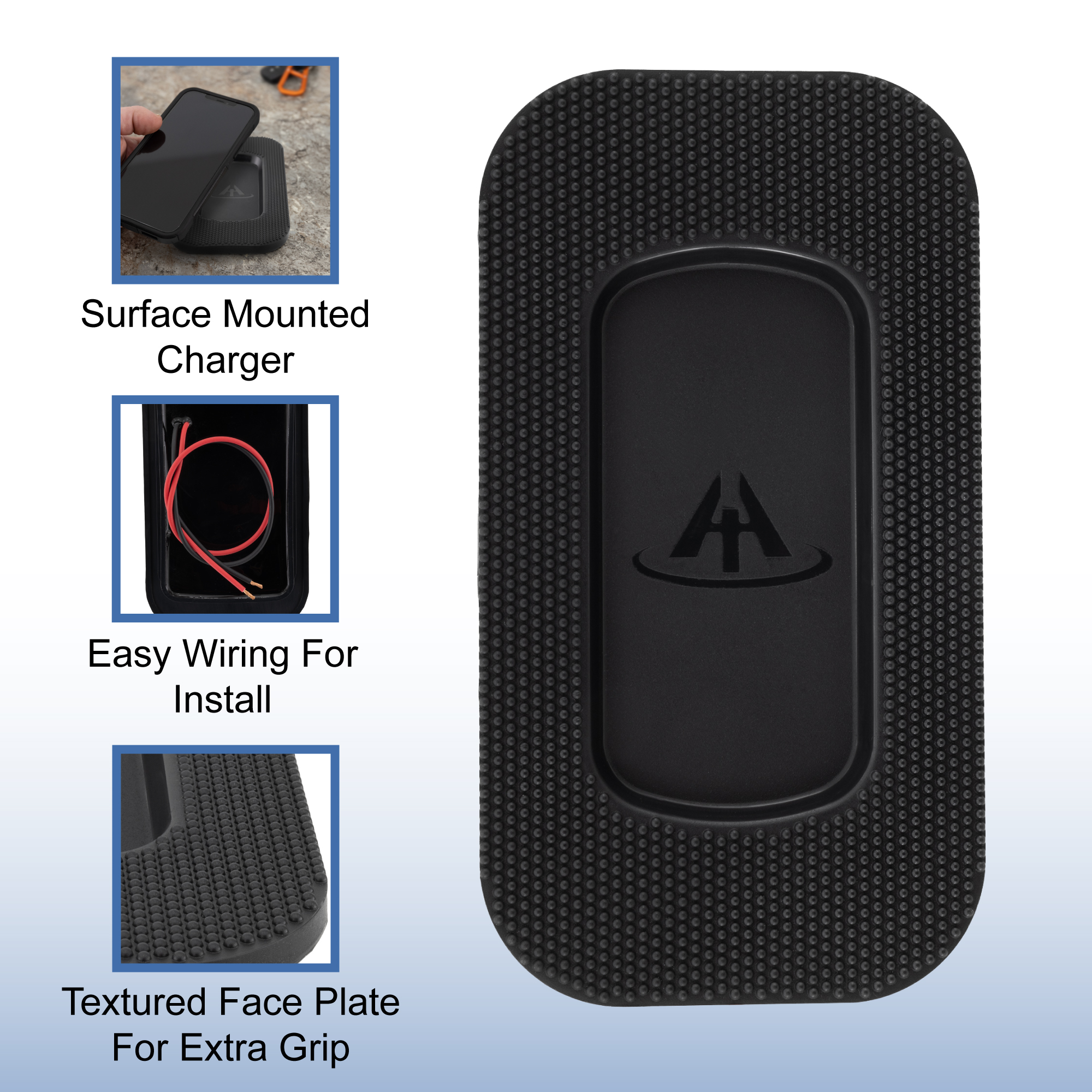 Surface Mounted Charger

Easy Wiring For Install

Textured Face Plate For Extra Grip