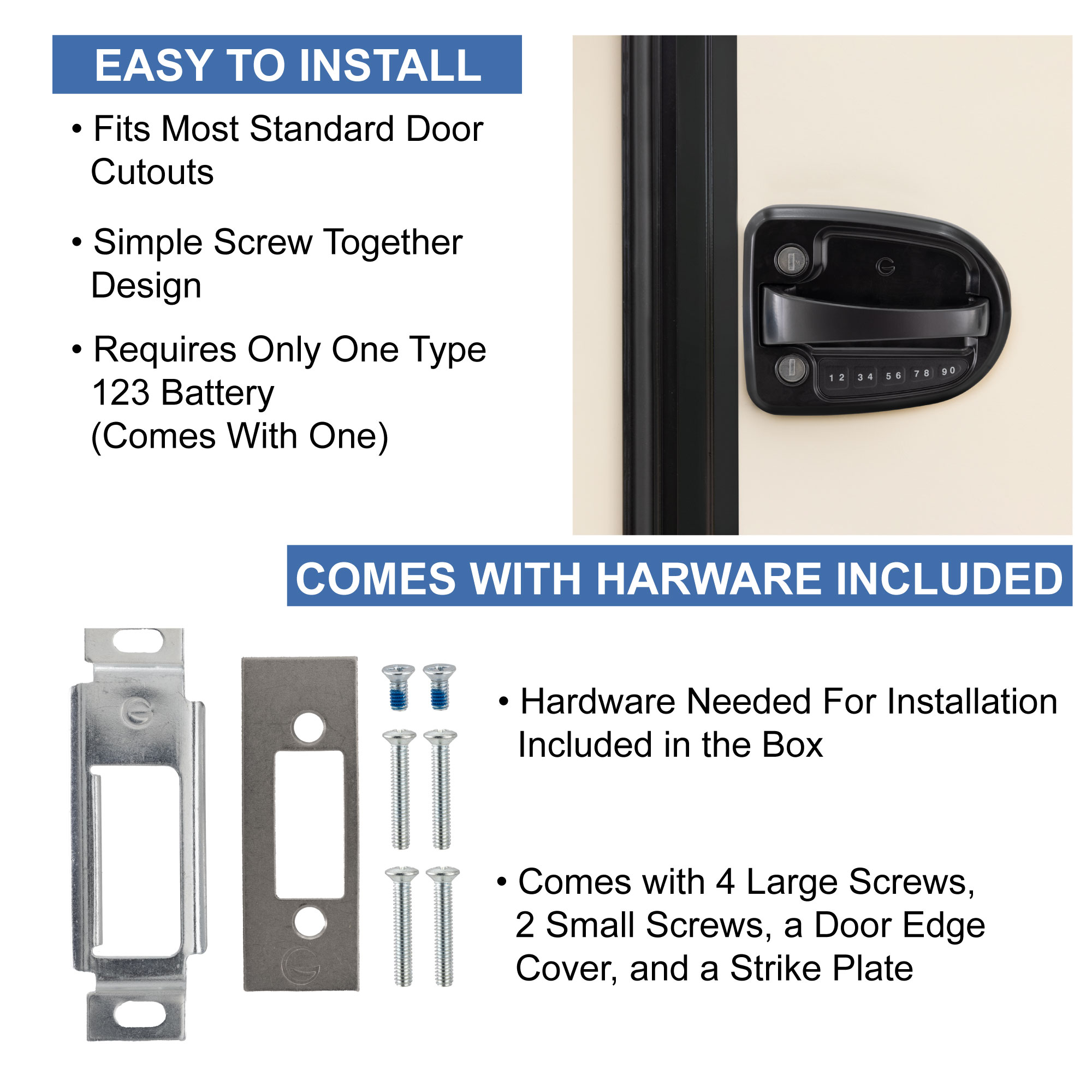 EASY TO INSTALL

• Fits Most Standard Door Cutouts

• Simple Screw Together Design

• Requires Only One Type 123 Battery (Comes With One)

1 2 3 4 5 6 7 8 9 0

COMES WITH HARWARE INCLUDED

• Hardware Needed For Installation Included in the Box

• Comes with 4 Large Screws, 2 Small Screws, a Door Edge Cover, and a Strike Plate