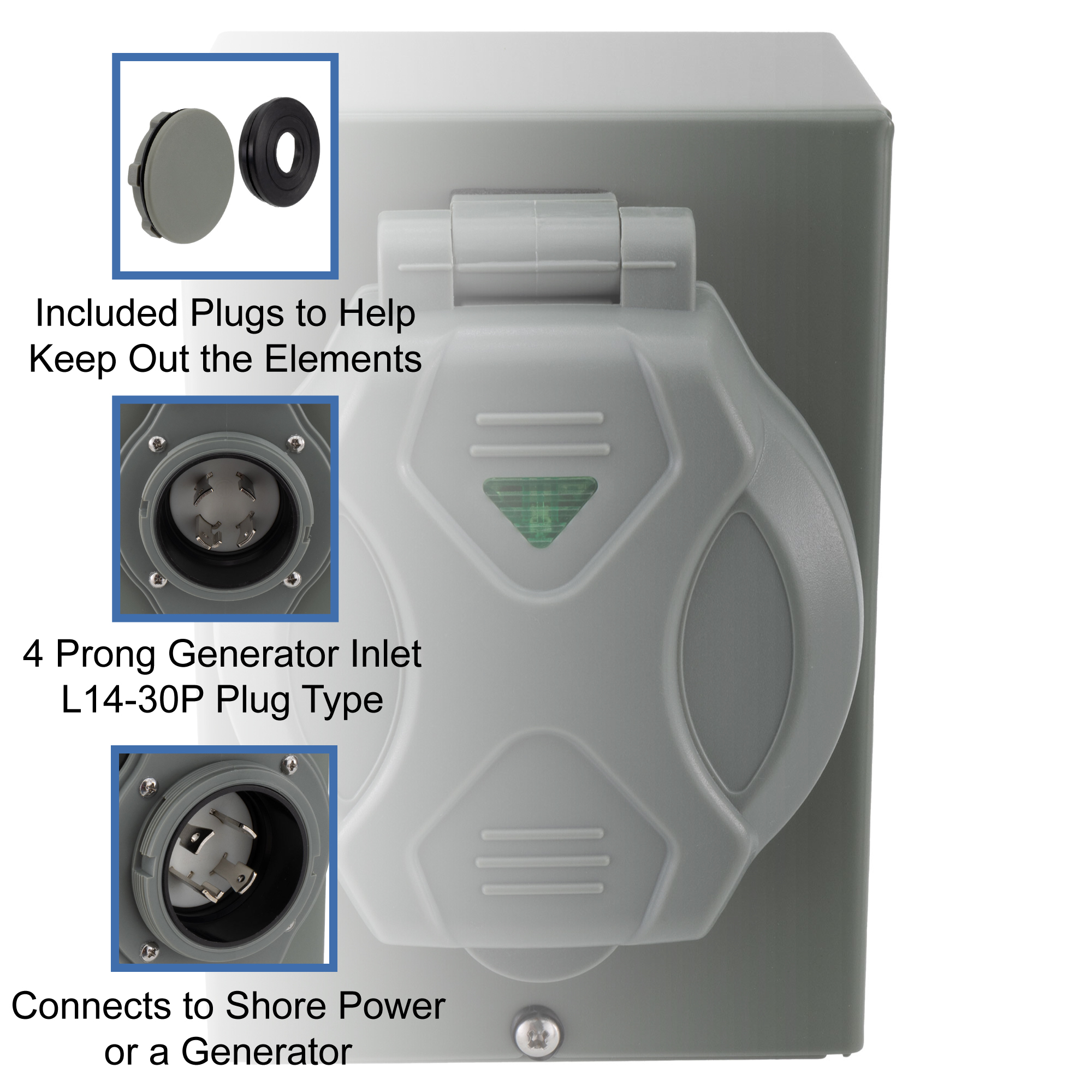 Included Plugs to Help Keep Out the Elements

4 Prong Generator Inlet L14-30P Plug Type

Connects to Shore Power or a Generator