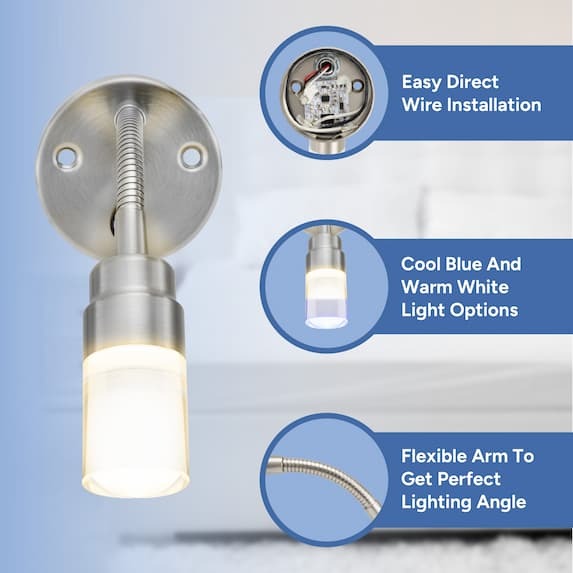 Easy Direct Wire Installation

Cool Blue And Warm White Light Options

Flexible Arm To Get Perfect Lighting Angle