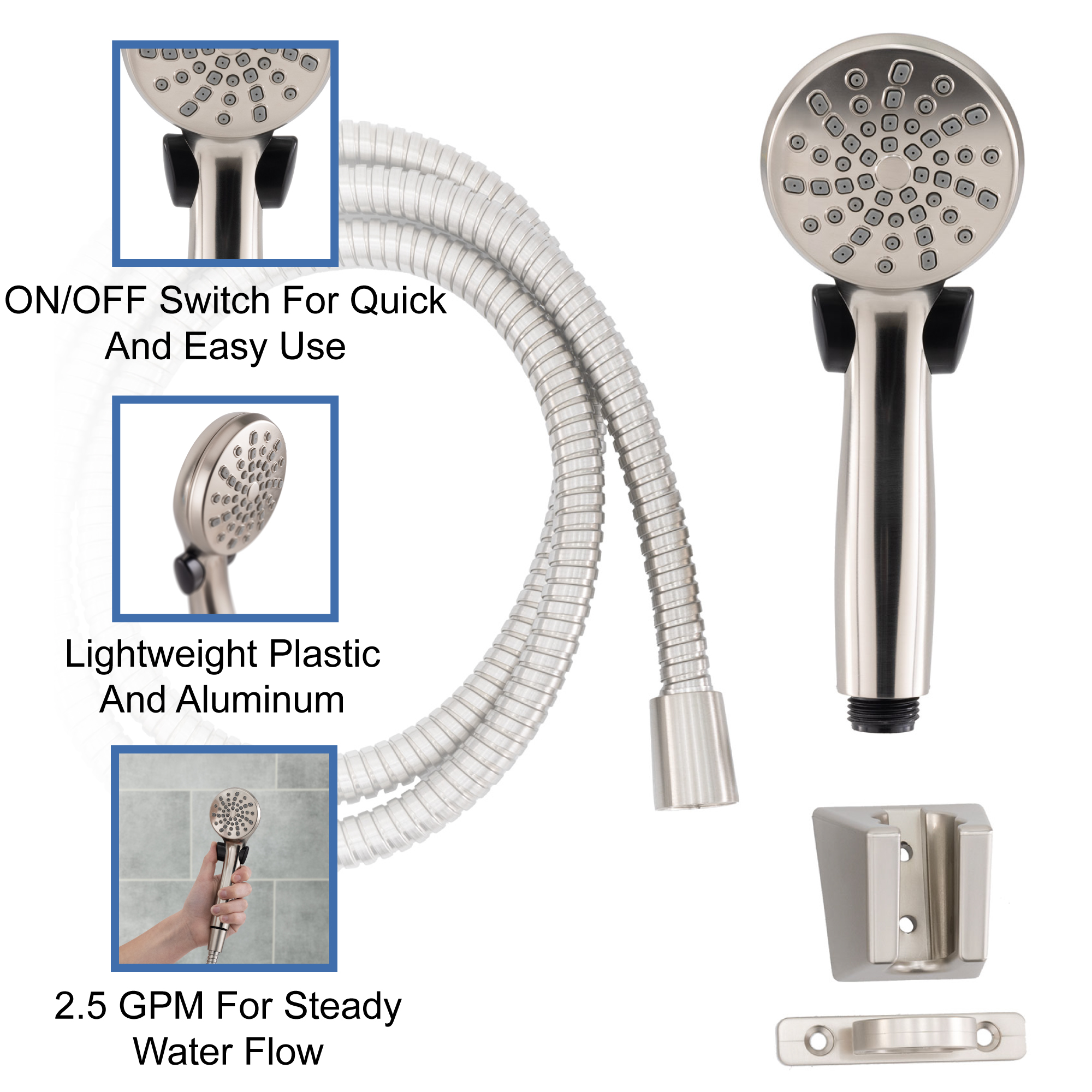 ON/OFF Switch For Quick And Easy Use

Lightweight Plastic And Aluminum

2.5 GPM For Steady Water Flow