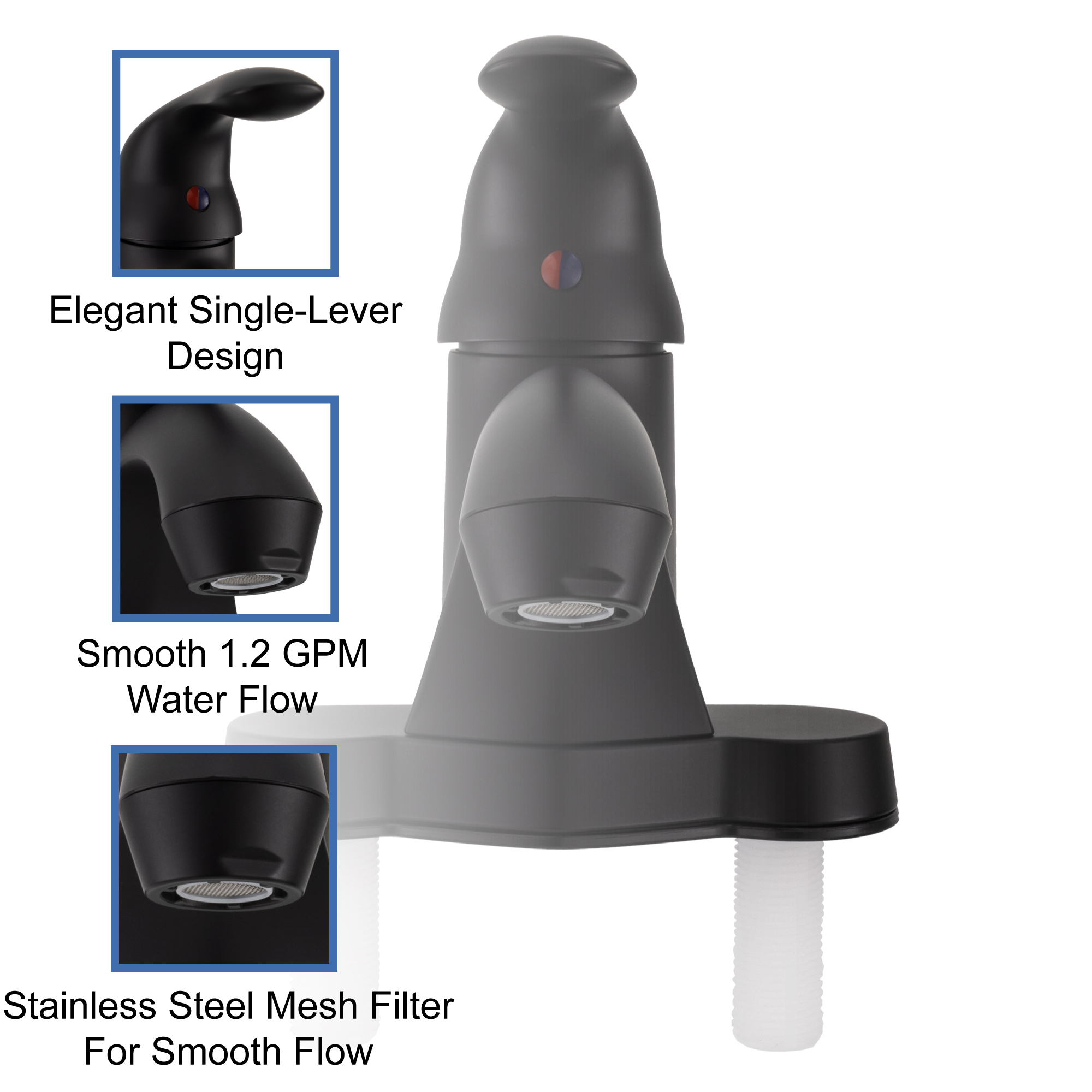 Elegant Single-Lever Design

Smooth 1.2 GPM Water Flow

Stainless Steel Mesh Filter For Smooth Flow