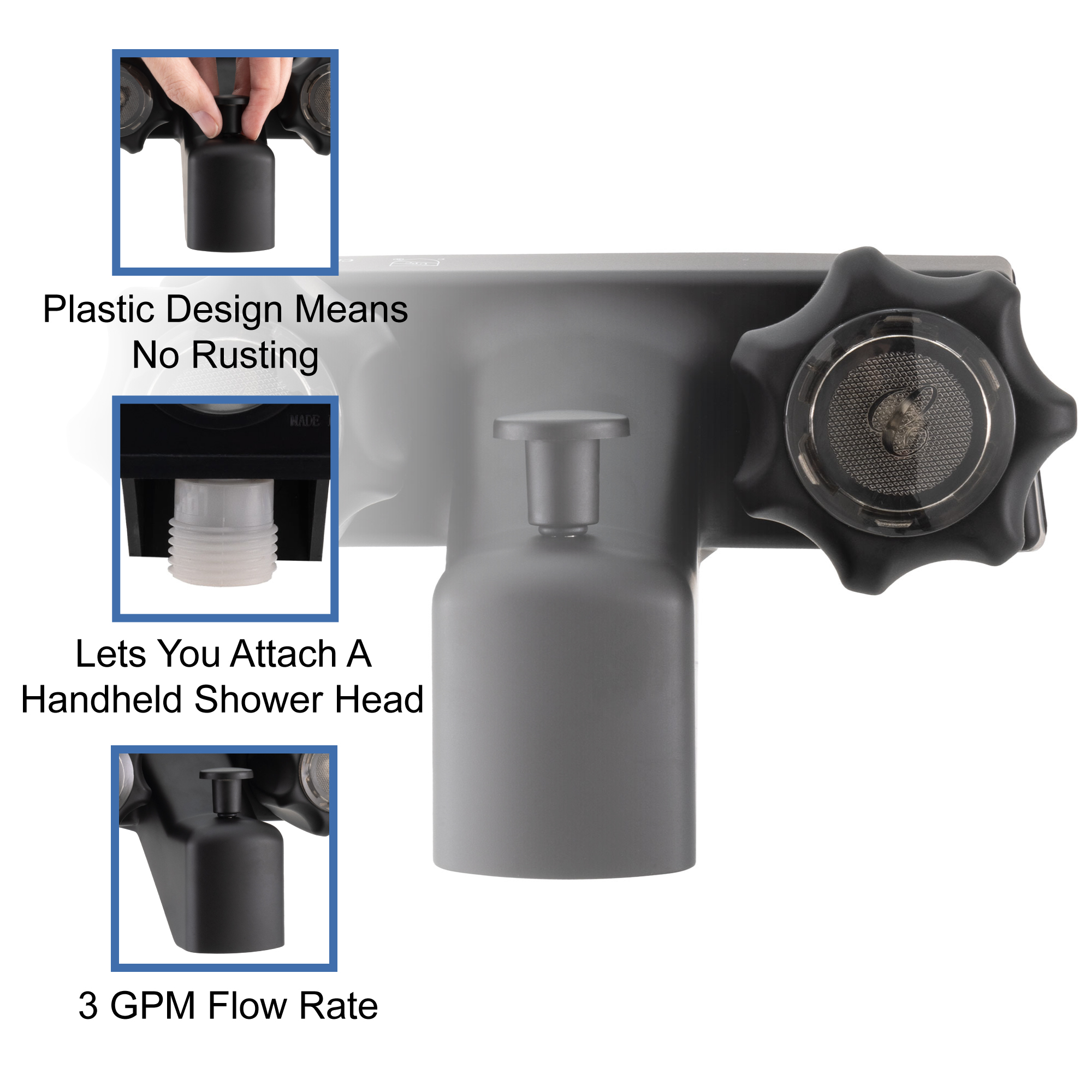 Plastic Design Means No Rusting

MADE

Lets You Attach A Handheld Shower Head

3 GPM Flow Rate