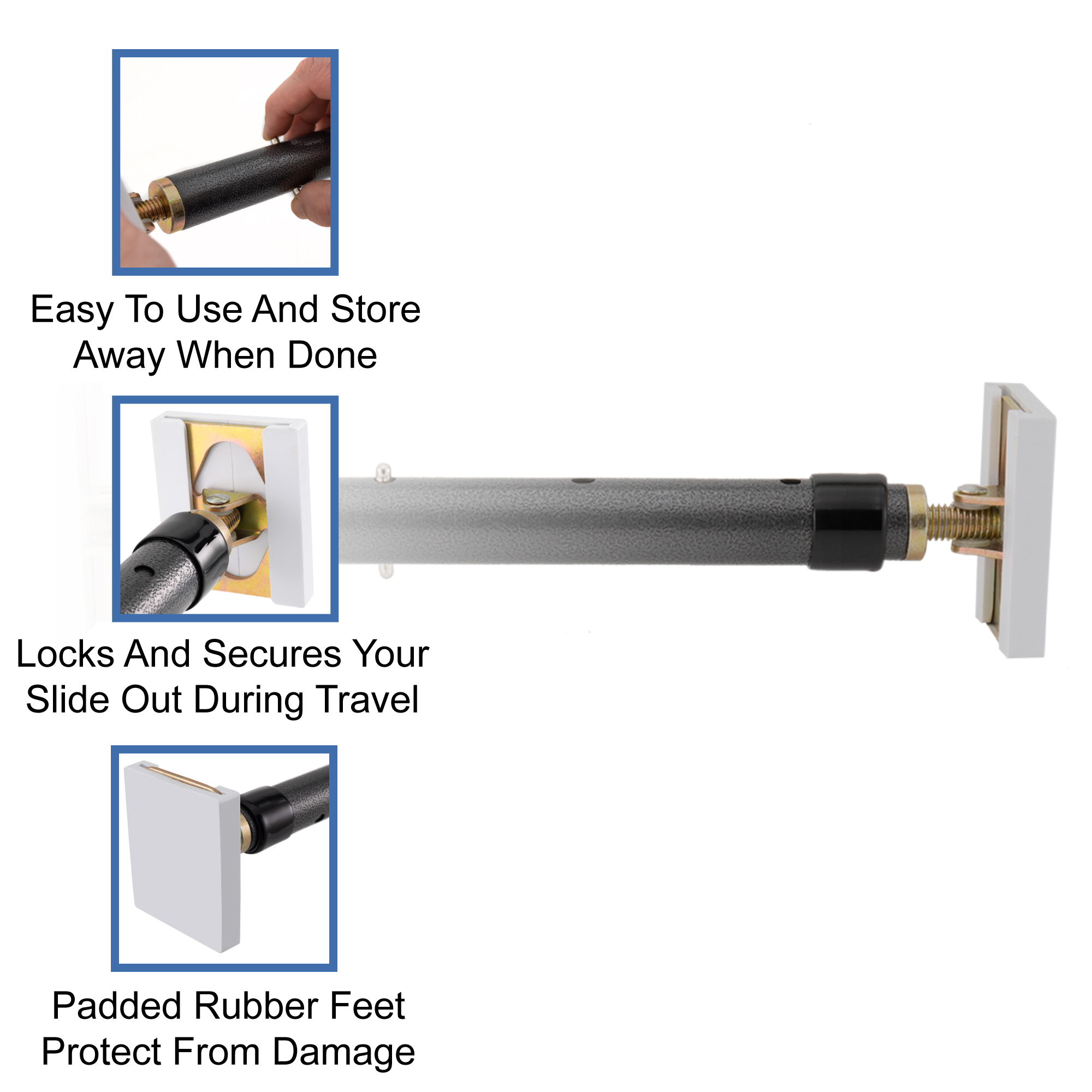 Easy To Use And Store Away When Done

Locks And Secures Your Slide Out During Travel

Padded Rubber Feet Protect From Damage