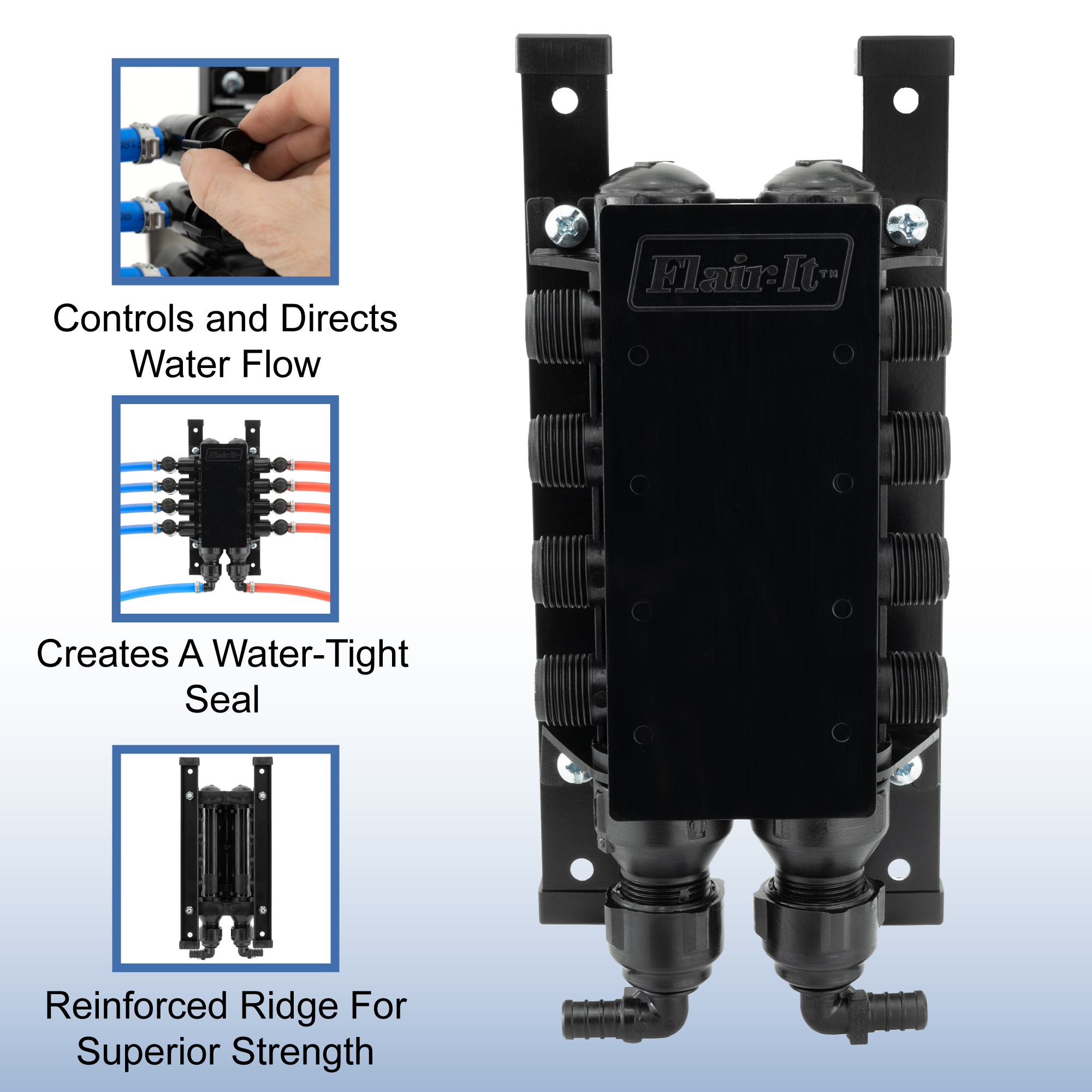 Controls and Directs Water Flow

Creates A Water-Tight Seal

Reinforced Ridge For Superior Strength

Flair-It™