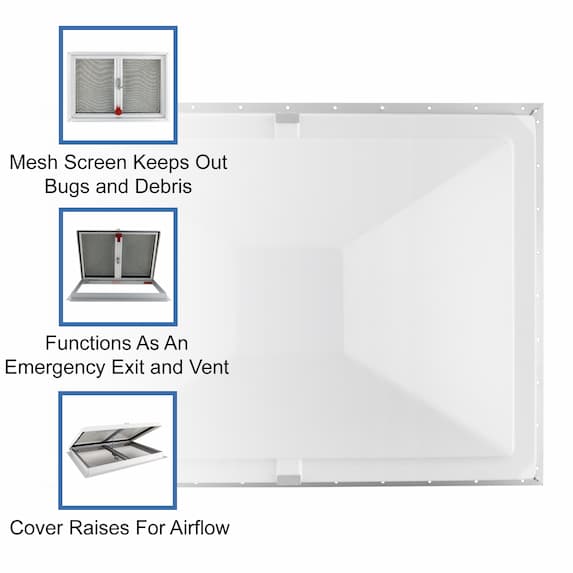 Mesh Screen Keeps Out Bugs and Debris

Functions As An Emergency Exit and Vent

Cover Raises For Airflow