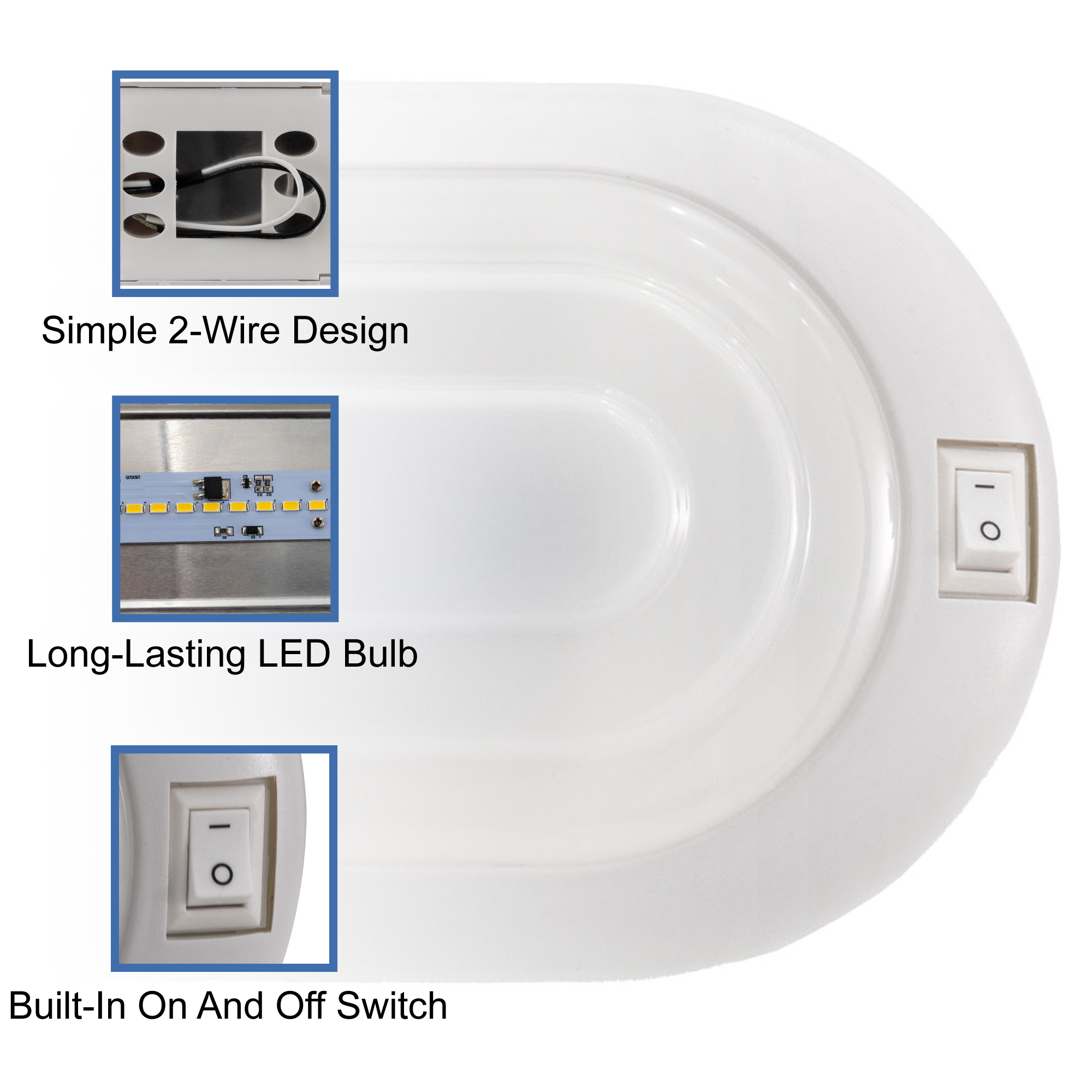 Simple 2-Wire Design

Long-Lasting LED Bulb

Built-In On And Off Switch