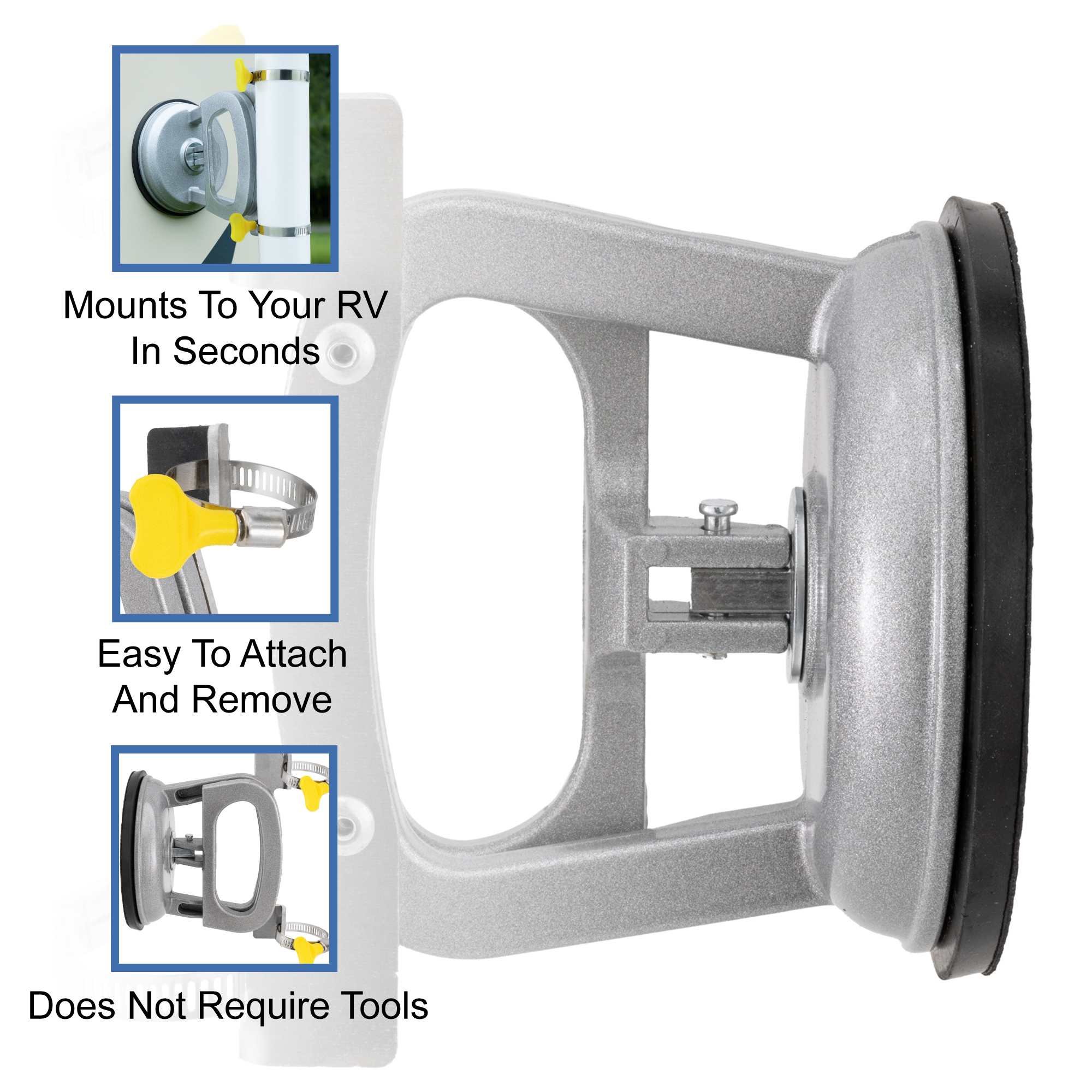 Mounts To Your RV In Seconds

Easy To Attach And Remove

Does Not Require Tools