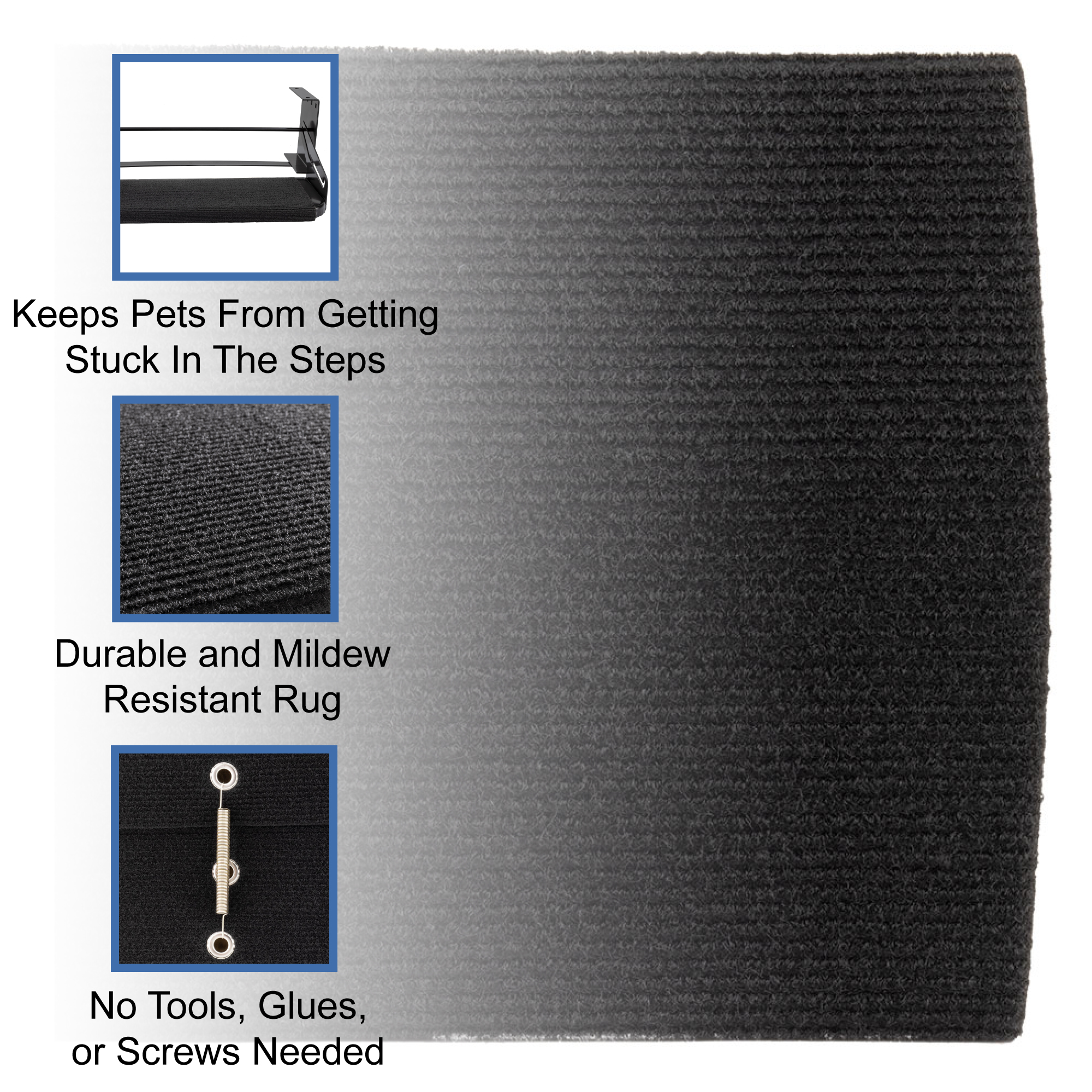 Keeps Pets From Getting Stuck In The Steps

Durable and Mildew Resistant Rug

No Tools, Glues, or Screws Needed