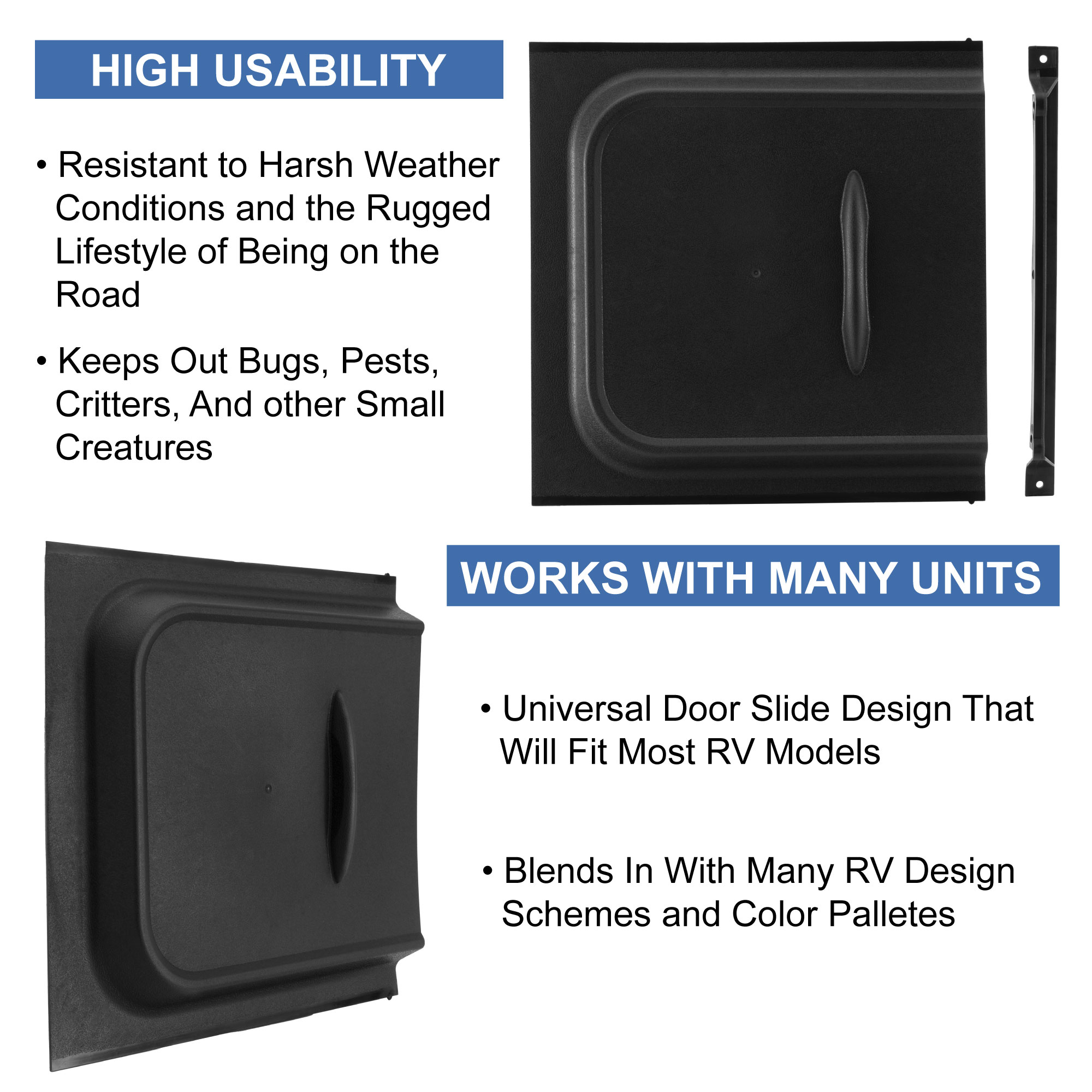 HIGH USABILITY

• Resistant to Harsh Weather Conditions and the Rugged Lifestyle of Being on the Road

• Keeps Out Bugs, Pests, Critters, And other Small Creatures

WORKS WITH MANY UNITS

• Universal Door Slide Design That Will Fit Most RV Models

• Blends In With Many RV Design Schemes and Color Palletes