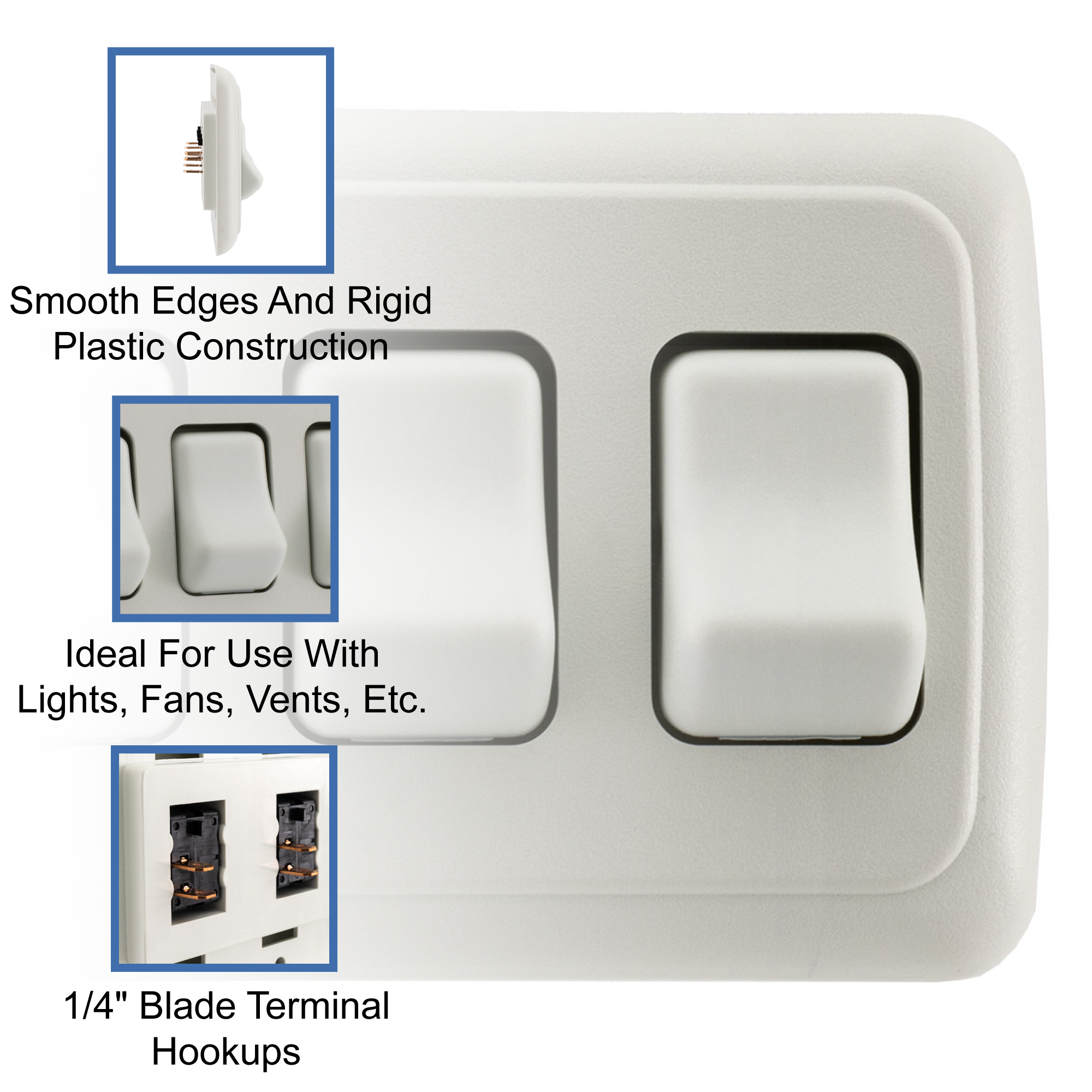 Smooth Edges And Rigid Plastic Construction

Ideal For Use With Lights, Fans, Vents, Etc.

1/4" Blade Terminal Hookups