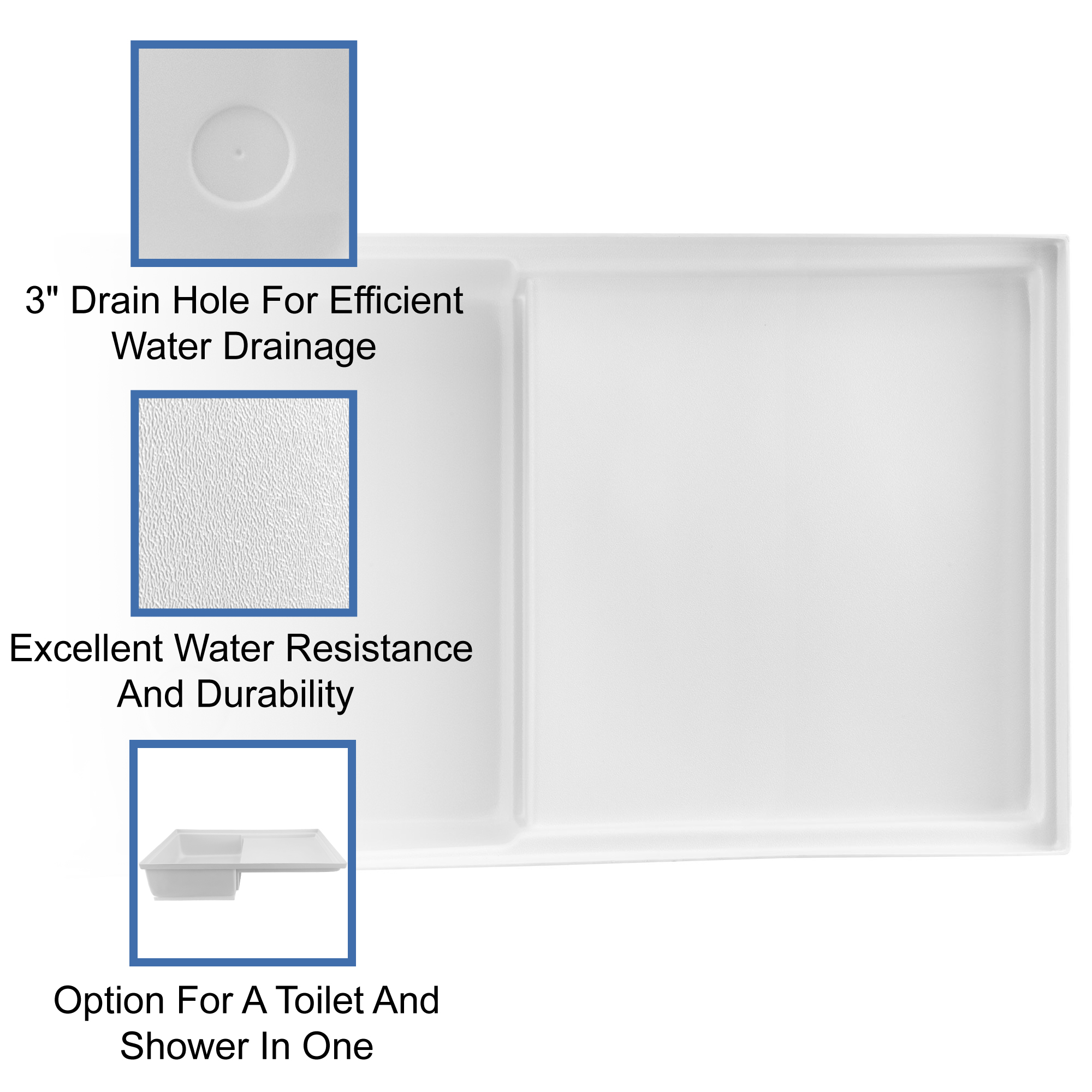 3" Drain Hole For Efficient Water Drainage

Excellent Water Resistance And Durability

Option For A Toilet And Shower In One