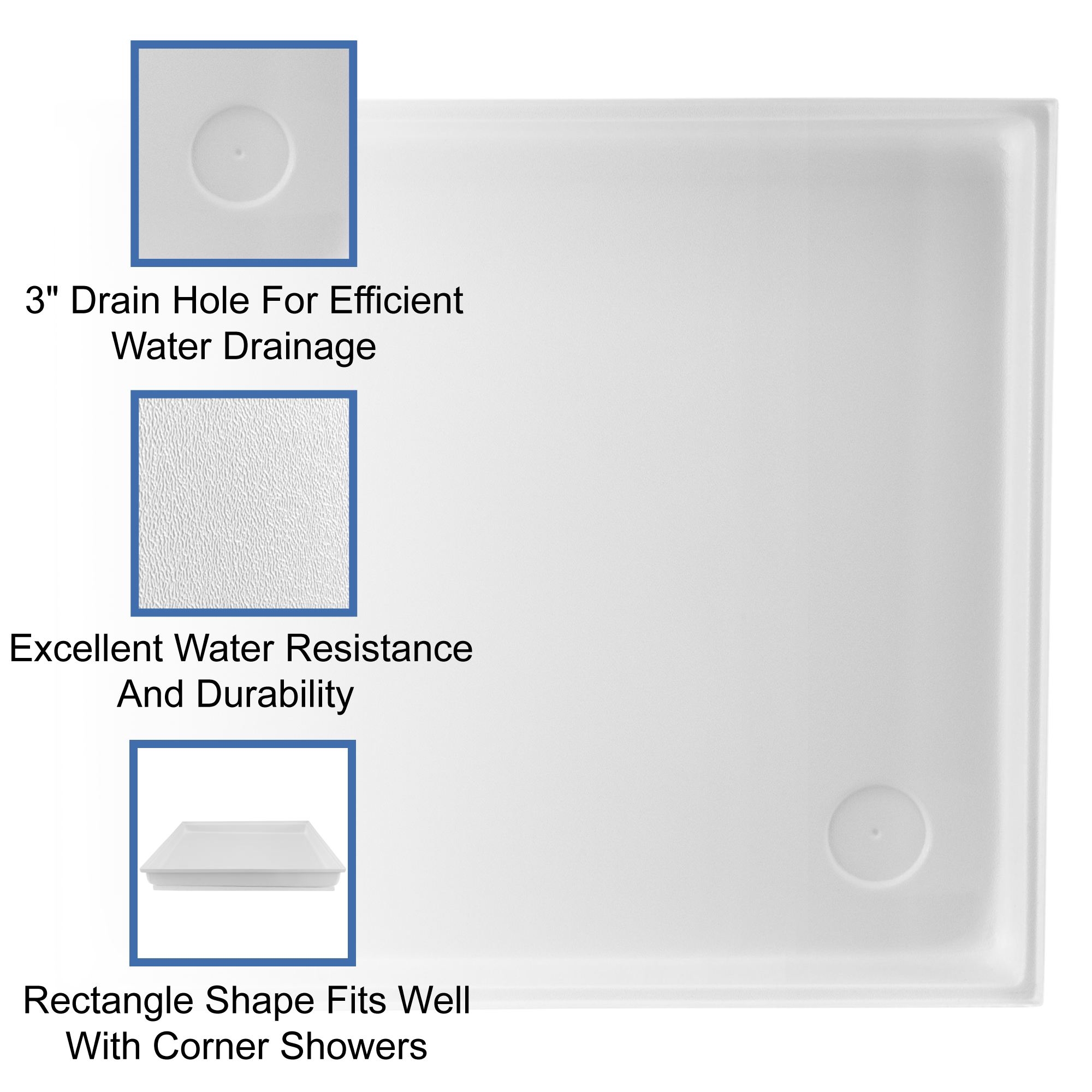 3" Drain Hole For Efficient Water Drainage

Excellent Water Resistance And Durability

Rectangle Shape Fits Well With Corner Showers