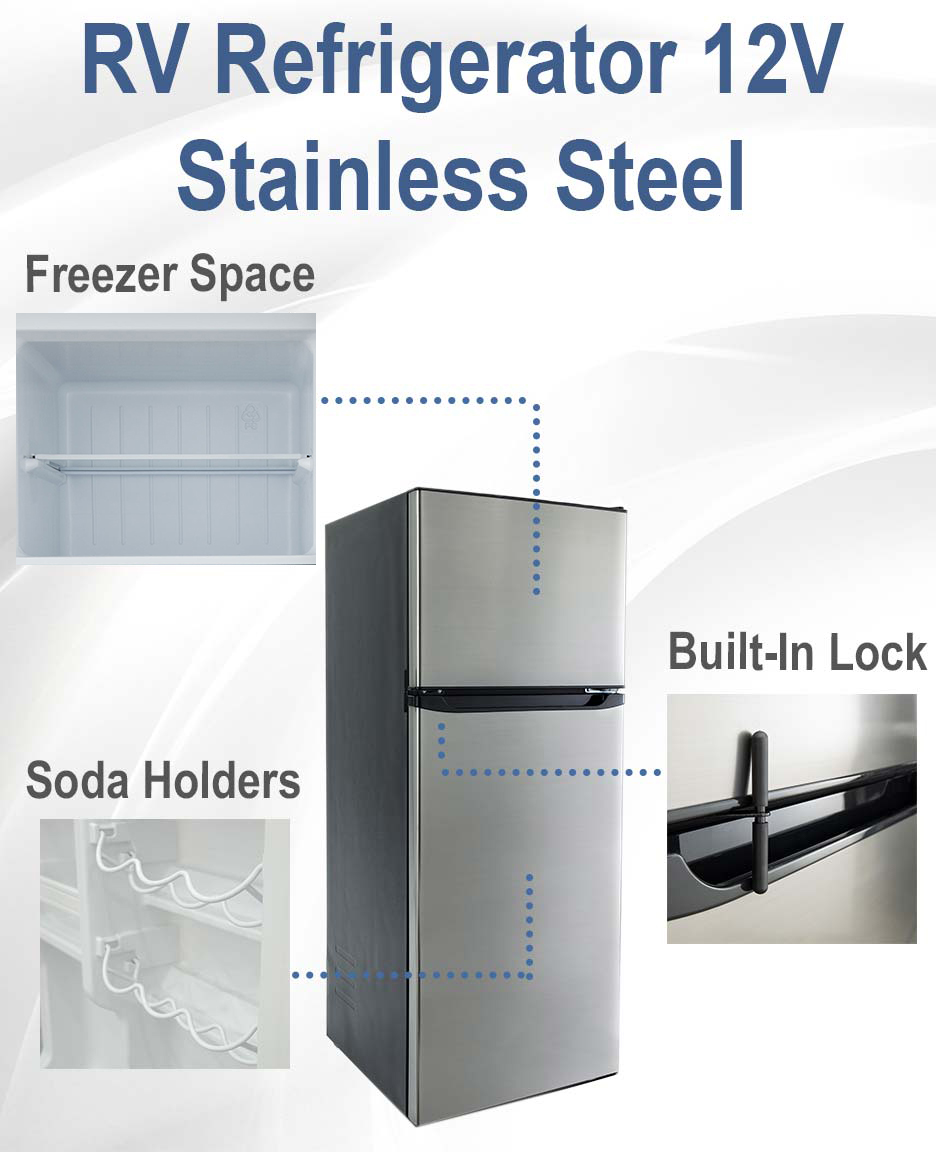 RV Refrigerator 12V Stainless Steel

Freezer Space

Built-In Lock

Soda Holders