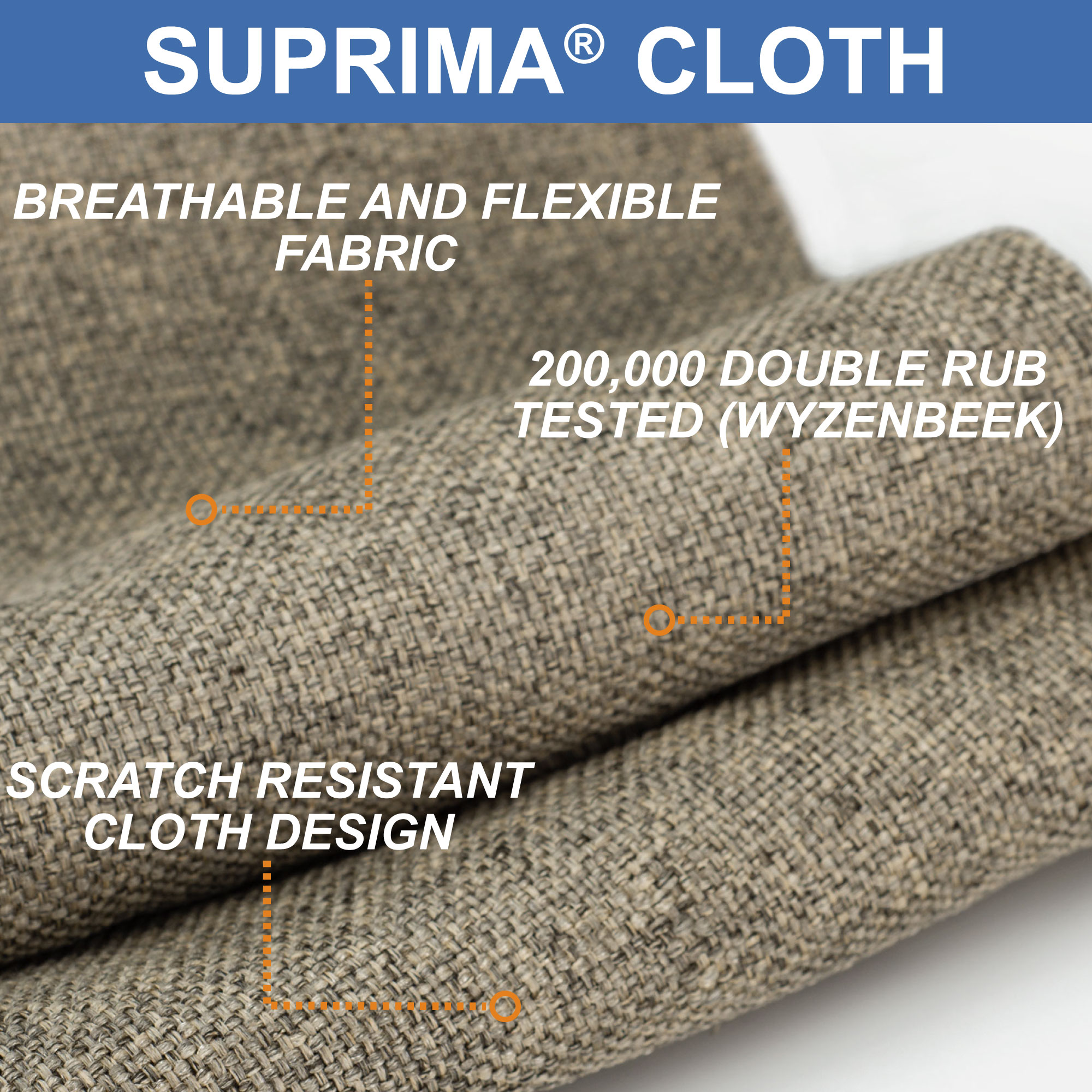 SUPRIMA® CLOTH

BREATHABLE AND FLEXIBLE FABRIC

200,000 DOUBLE RUB TESTED (WYZENBEEK)

SCRATCH RESISTANT CLOTH DESIGN