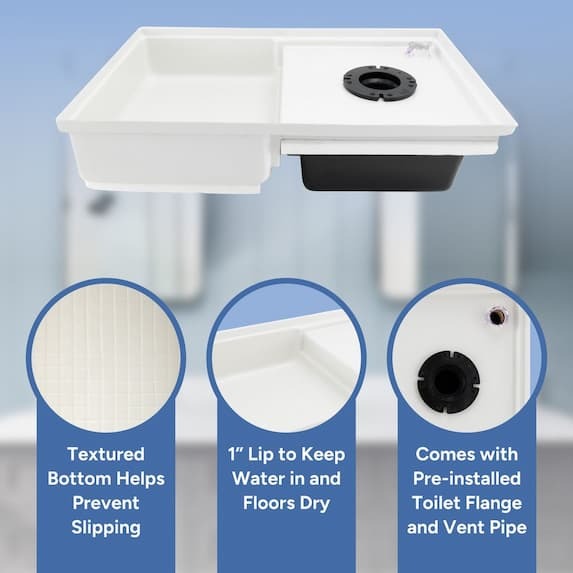 Textured Bottom Helps Prevent Slipping

1" Lip to Keep Water in and Floors Dry

Comes with Pre-installed Toilet Flange and Vent Pipe