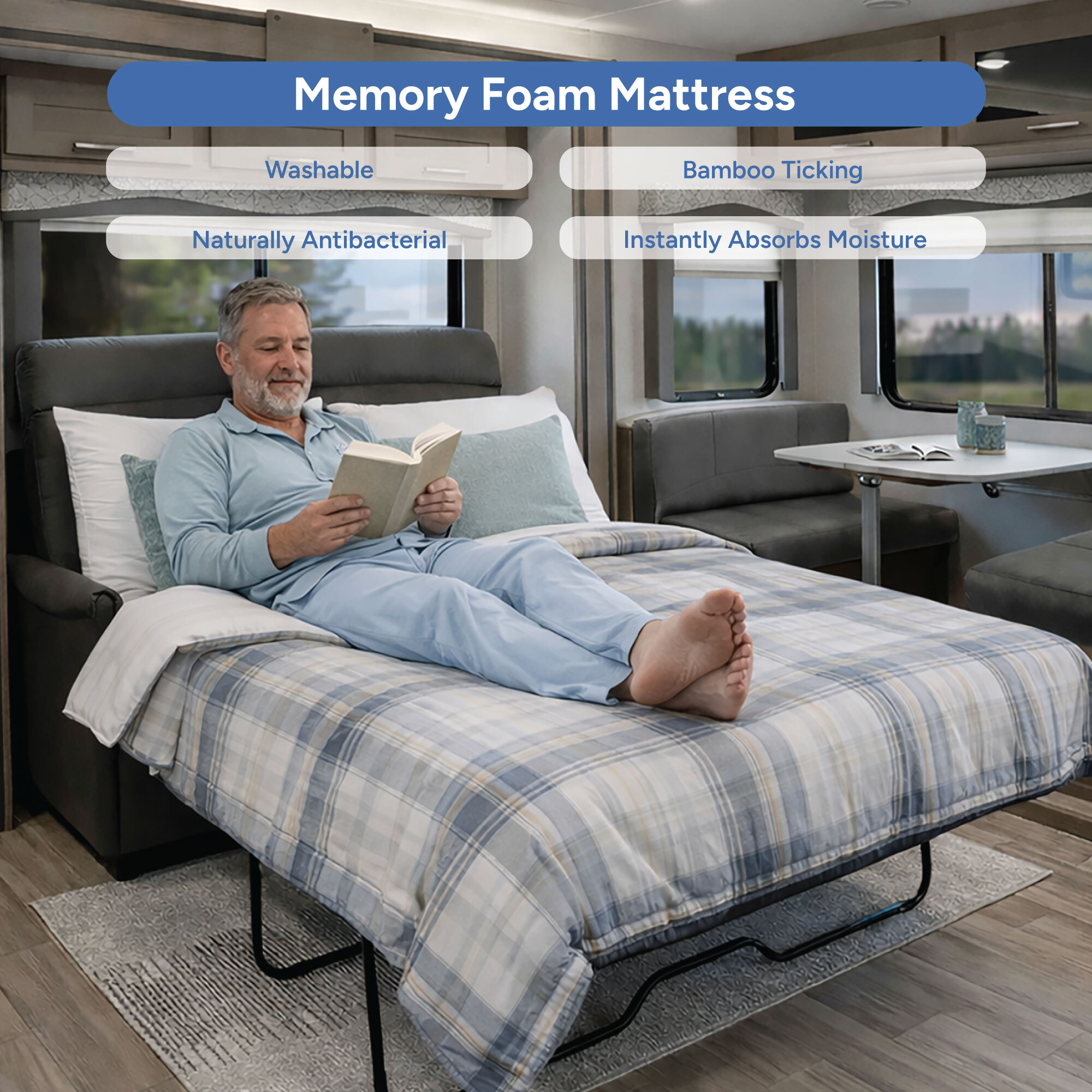 Memory Foam Mattress

Washable

Bamboo Ticking

Naturally Antibacterial

Instantly Absorbs Moisture