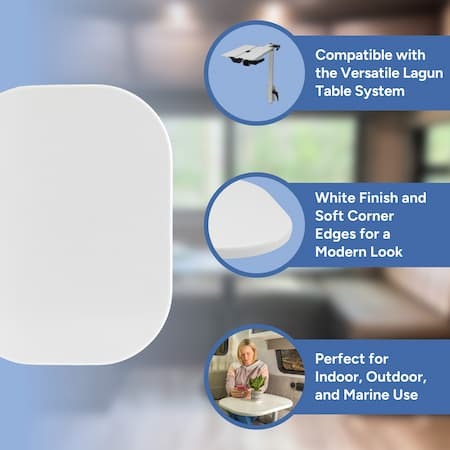 Compatible with the Versatile Lagun Table System

White Finish and Soft Corner Edges for a Modern Look

Perfect for Indoor, Outdoor, and Marine Use