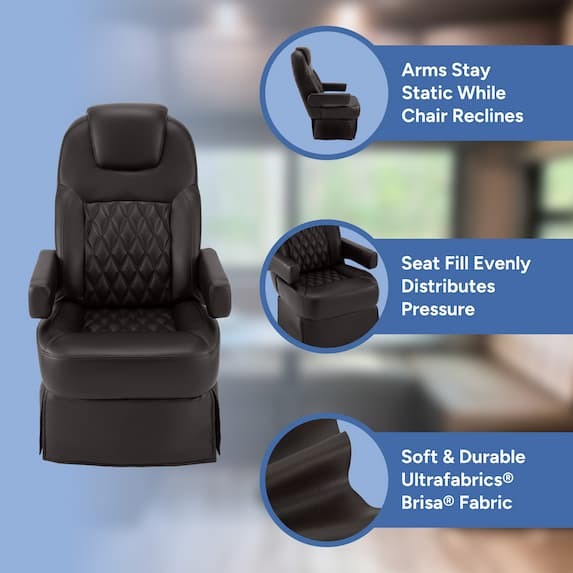 Arms Stay Static While Chair Reclines

Seat Fill Evenly Distributes Pressure

Soft & Durable Ultrafabrics® Brisa® Fabric