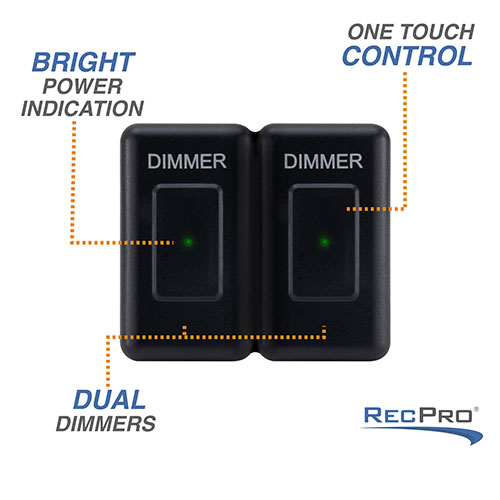 BRIGHT POWER INDICATION

ONE TOUCH CONTROL

DIMMER

DIMMER

DUAL DIMMERS

RECPRO®