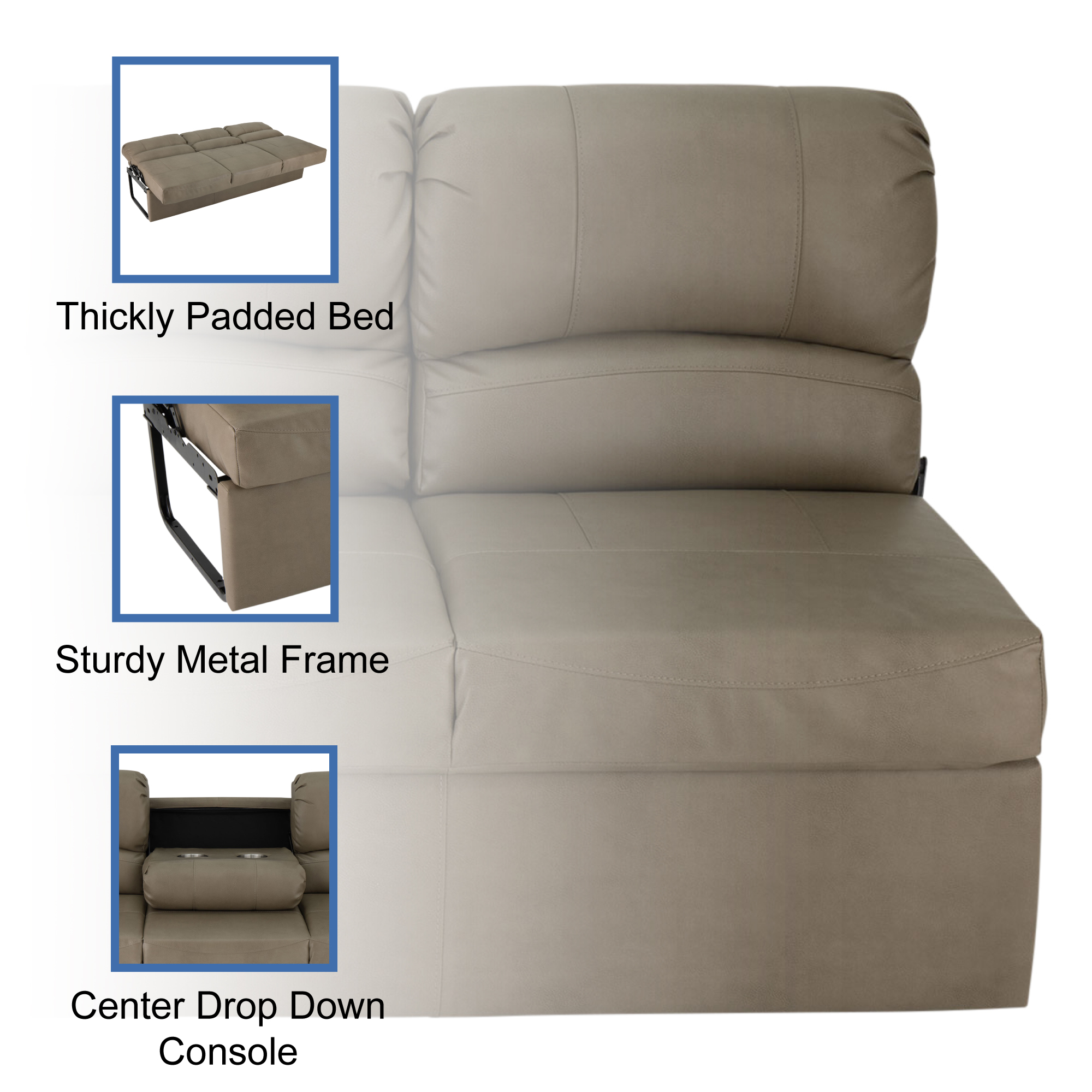 Thickly Padded Bed

Sturdy Metal Frame

Center Drop Down Console