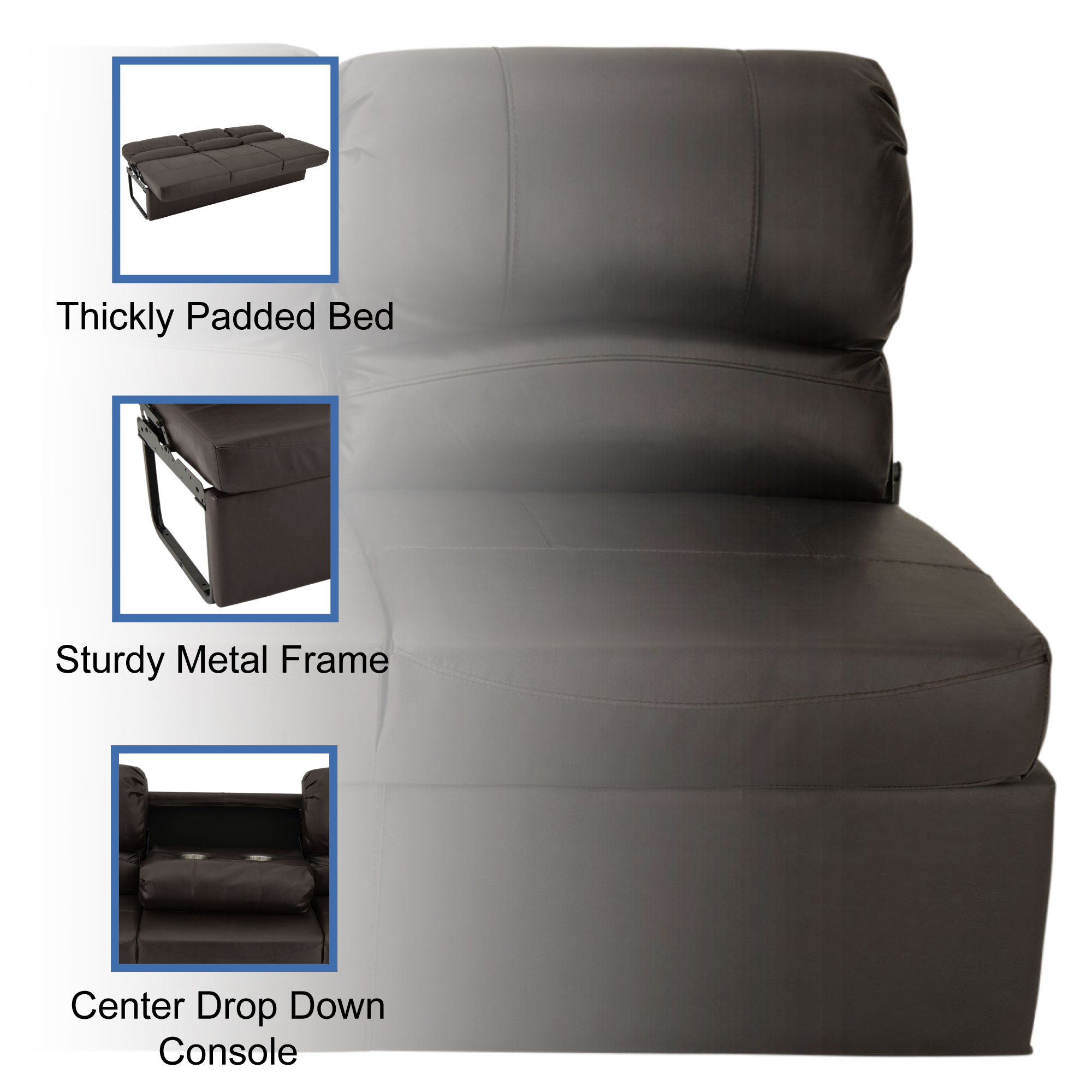 Thickly Padded Bed

Sturdy Metal Frame

Center Drop Down Console