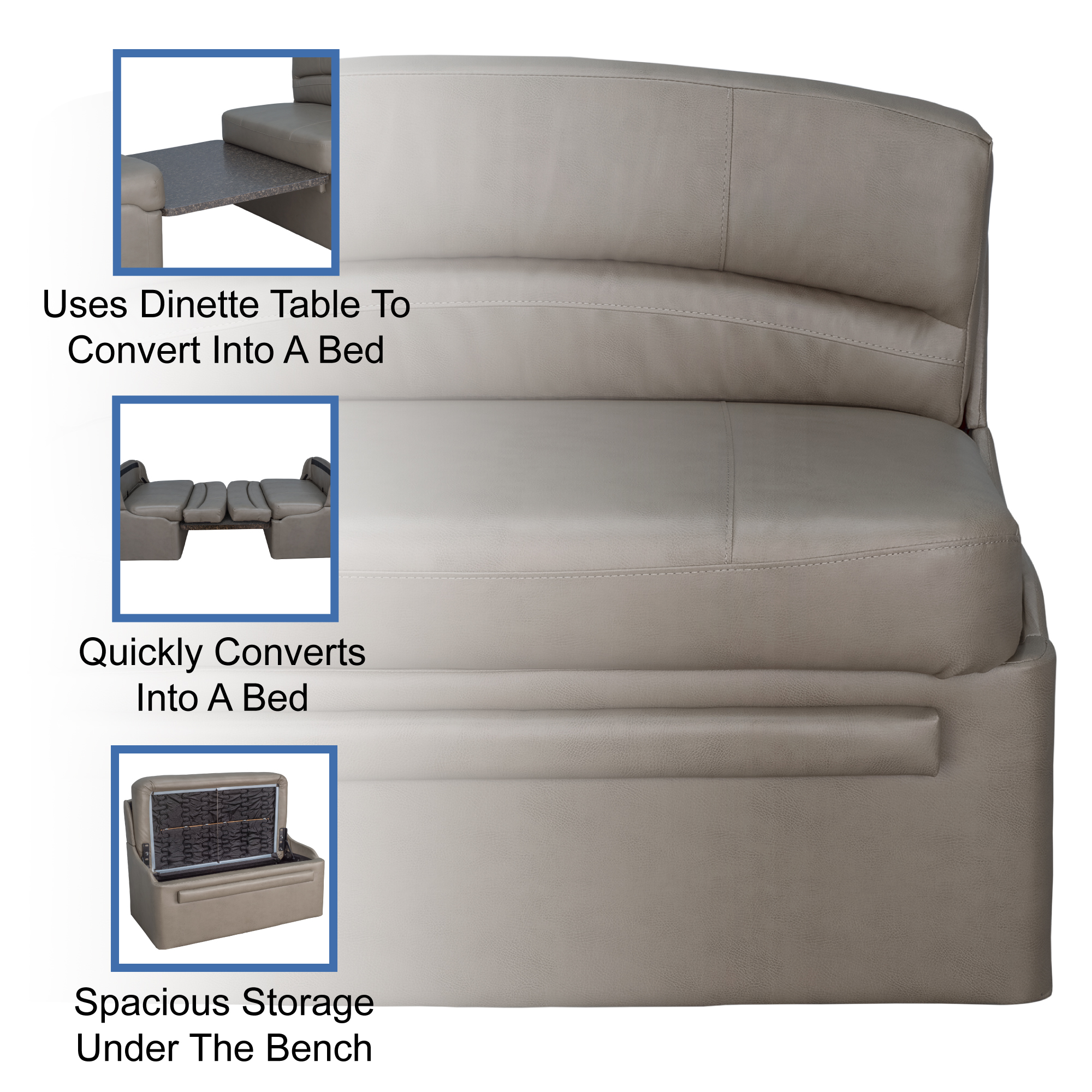 Uses Dinette Table To Convert Into A Bed

Quickly Converts Into A Bed

Spacious Storage Under The Bench