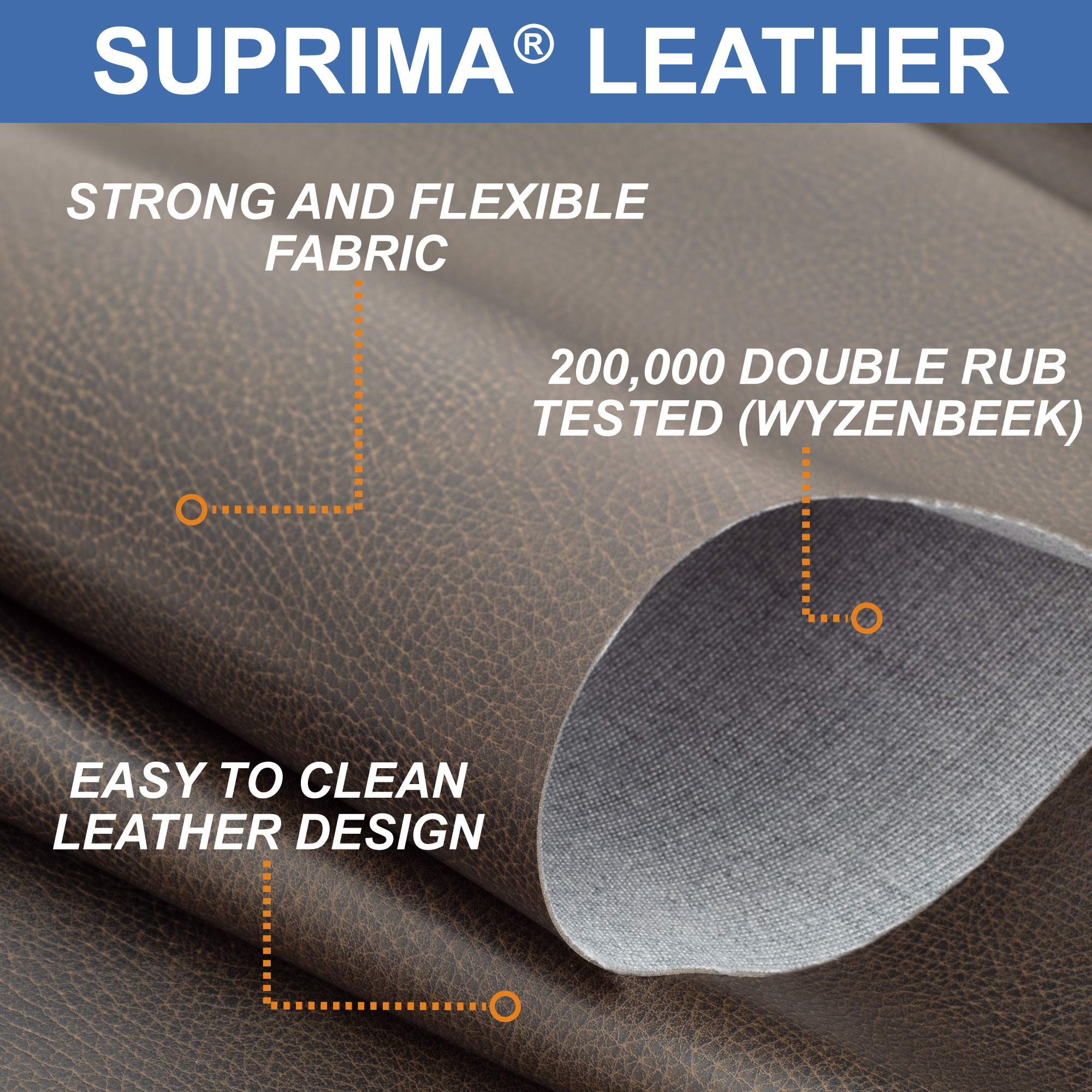 SUPRIMA® LEATHER

STRONG AND FLEXIBLE FABRIC

200,000 DOUBLE RUB TESTED (WYZENBEEK)

EASY TO CLEAN LEATHER DESIGN