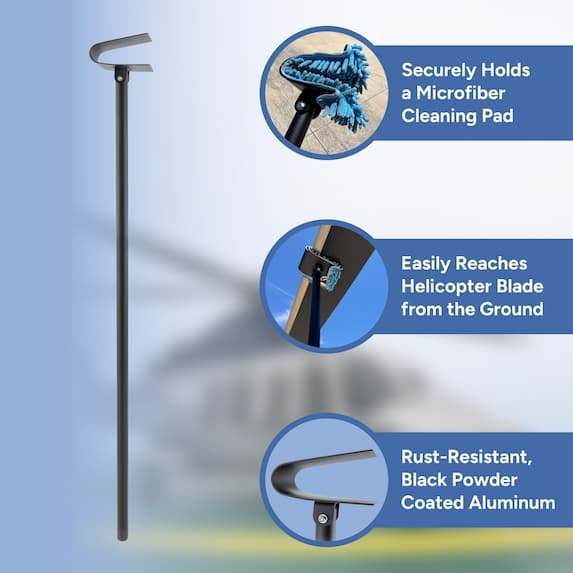 Securely Holds a Microfiber Cleaning Pad

Easily Reaches Helicopter Blade from the Ground

Rust-Resistant, Black Powder Coated Aluminum