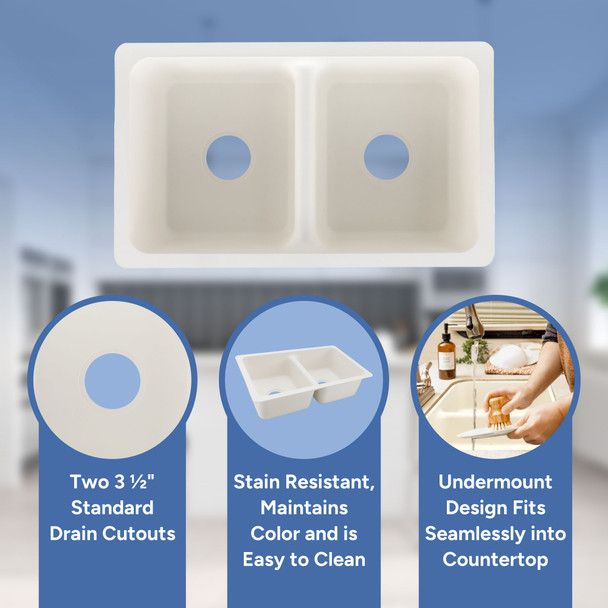 Two 3 ½" Standard Drain Cutouts

Stain Resistant, Maintains Color and is Easy to Clean

Undermount Design Fits Seamlessly into Countertop