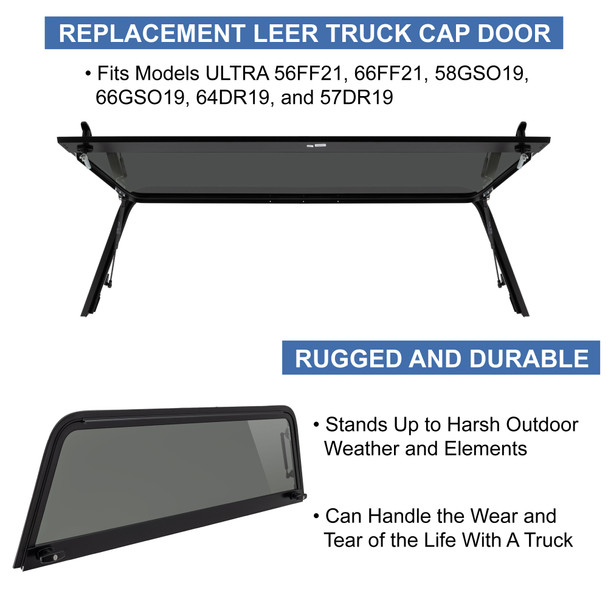 REPLACEMENT LEER TRUCK CAP DOOR

• Fits Models ULTRA 56FF21, 66FF21, 58GSO19, 66GSO19, 64DR19, and 57DR19

RUGGED AND DURABLE

• Stands Up to Harsh Outdoor Weather and Elements

• Can Handle the Wear and Tear of the Life With A Truck