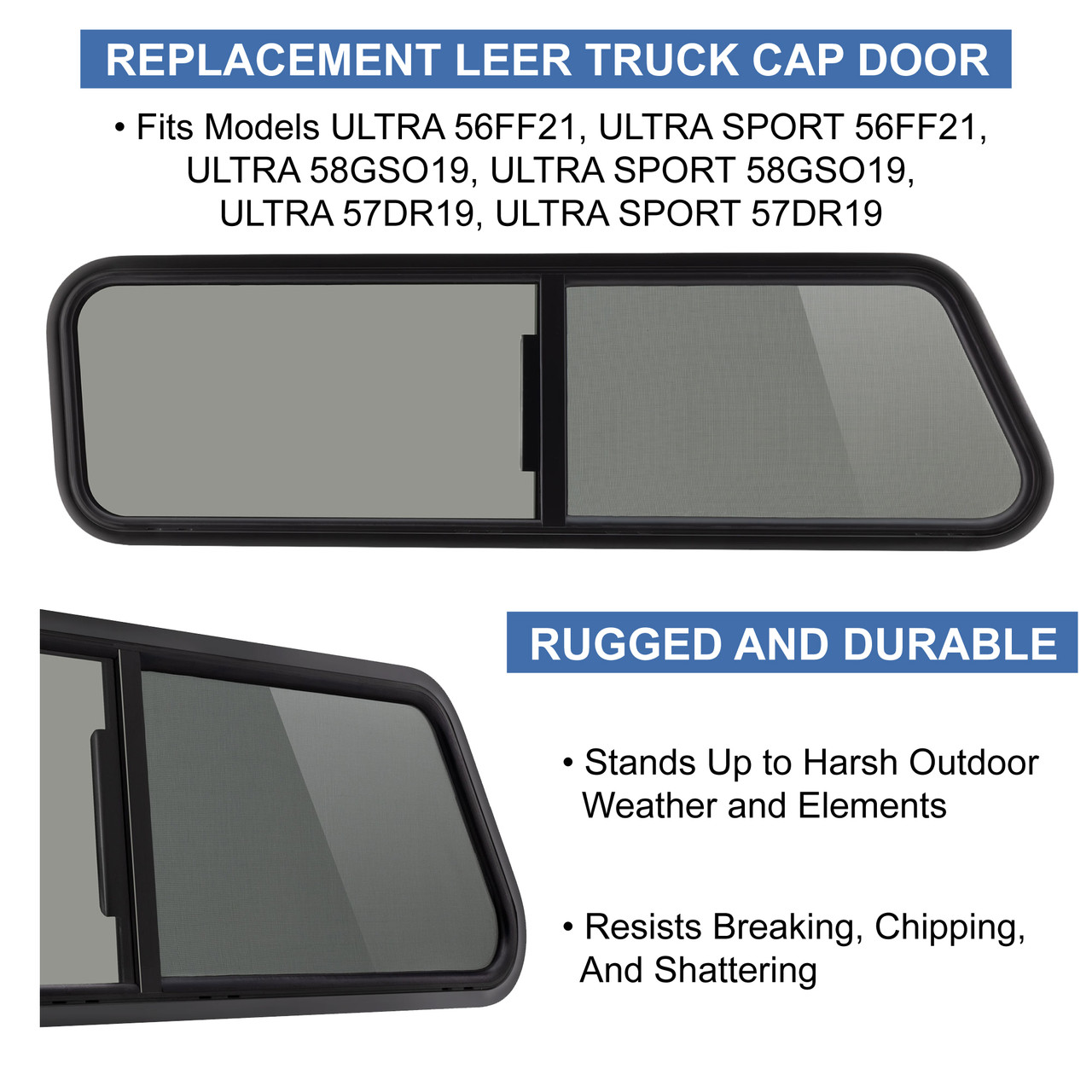 REPLACEMENT LEER TRUCK CAP DOOR

• Fits Models ULTRA 56FF21, ULTRA SPORT 56FF21, ULTRA 58GSO19, ULTRA SPORT 58GSO19, ULTRA 57DR19, ULTRA SPORT 57DR19

RUGGED AND DURABLE

• Stands Up to Harsh Outdoor Weather and Elements

• Resists Breaking, Chipping, And Shattering